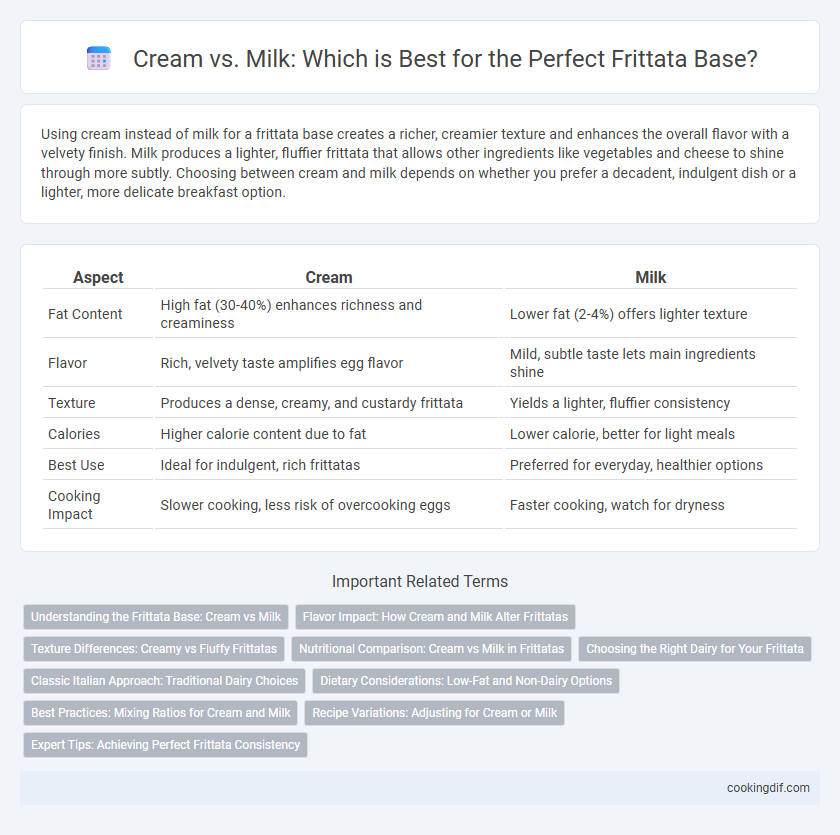 Cream vs. Milk: Which is Best for the Perfect Frittata Base?

Using cream instead of milk for a frittata base creates a richer, creamier texture and enhances the overall flavor with a velvety finish. Milk produces a lighter, fluffier frittata that allows other ingredients like vegetables and cheese to shine through more subtly. Choosing between cream and milk depends on whether you prefer a decadent, indulgent dish or a lighter, more delicate breakfast option.

| Aspect | Cream | Milk |
|---|---|---|
| Fat Content | High fat (30-40%) enhances richness and creaminess | Lower fat (2-4%) offers lighter texture |
| Flavor | Rich, velvety taste amplifies egg flavor | Mild, subtle taste lets main ingredients shine |
| Texture | Produces a dense, creamy, and custardy frittata | Yields a lighter, fluffier consistency |
| Calories | Higher calorie content due to fat | Lower calorie, better for light meals |
| Best Use | Ideal for indulgent, rich frittatas | Preferred for everyday, healthier options |
| Cooking Impact | Slower cooking, less risk of overcooking eggs | Faster cooking, watch for dryness |

Important Related Terms

Understanding the Frittata Base: Cream vs Milk
Flavor Impact: How Cream and Milk Alter Frittatas
Texture Differences: Creamy vs Fluffy Frittatas
Nutritional Comparison: Cream vs Milk in Frittatas
Choosing the Right Dairy for Your Frittata
Classic Italian Approach: Traditional Dairy Choices
Dietary Considerations: Low-Fat and Non-Dairy Options
Best Practices: Mixing Ratios for Cream and Milk
Recipe Variations: Adjusting for Cream or Milk
Expert Tips: Achieving Perfect Frittata Consistency

cookingdif.com