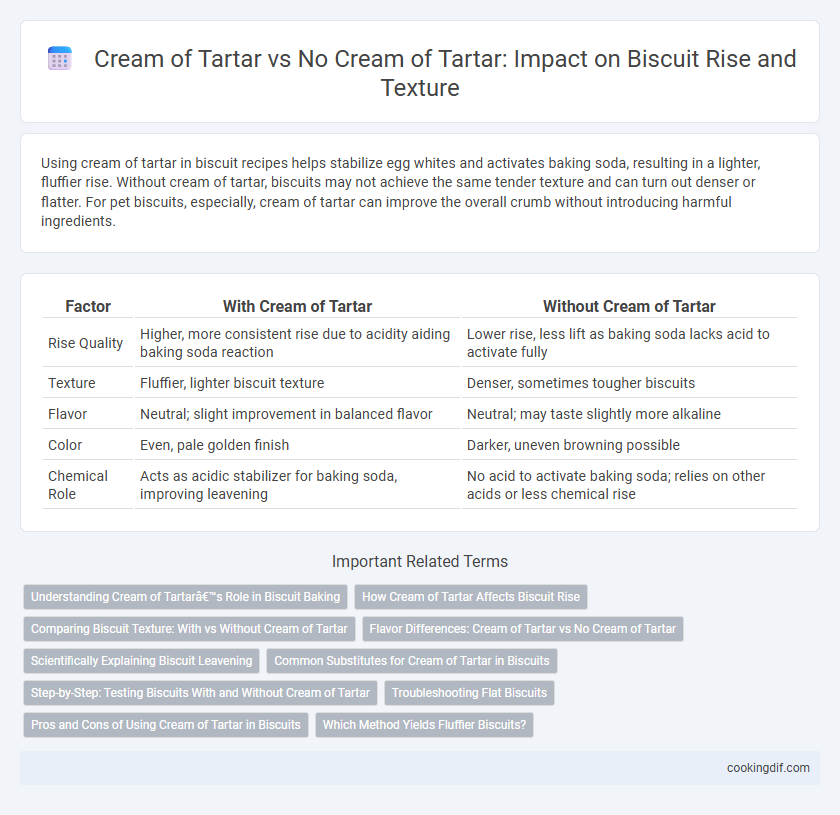 Cream of Tartar vs No Cream of Tartar: Impact on Biscuit Rise and Texture

Using cream of tartar in biscuit recipes helps stabilize egg whites and activates baking soda, resulting in a lighter, fluffier rise. Without cream of tartar, biscuits may not achieve the same tender texture and can turn out denser or flatter. For pet biscuits, especially, cream of tartar can improve the overall crumb without introducing harmful ingredients.

| Factor | With Cream of Tartar | Without Cream of Tartar |
|---|---|---|
| Rise Quality | Higher, more consistent rise due to acidity aiding baking soda reaction | Lower rise, less lift as baking soda lacks acid to activate fully |
| Texture | Fluffier, lighter biscuit texture | Denser, sometimes tougher biscuits |
| Flavor | Neutral; slight improvement in balanced flavor | Neutral; may taste slightly more alkaline |
| Color | Even, pale golden finish | Darker, uneven browning possible |
| Chemical Role | Acts as acidic stabilizer for baking soda, improving leavening | No acid to activate baking soda; relies on other acids or less chemical rise |

Important Related Terms

Understanding Cream of Tartarâ€™s Role in Biscuit Baking

How Cream of Tartar Affects Biscuit Rise

Comparing Biscuit Texture: With vs Without Cream of Tartar

Flavor Differences: Cream of Tartar vs No Cream of Tartar

Scientifically Explaining Biscuit Leavening

Common Substitutes for Cream of Tartar in Biscuits

Step-by-Step: Testing Biscuits With and Without Cream of Tartar

Troubleshooting Flat Biscuits

Pros and Cons of Using Cream of Tartar in Biscuits

Which Method Yields Fluffier Biscuits?

cookingdif.com