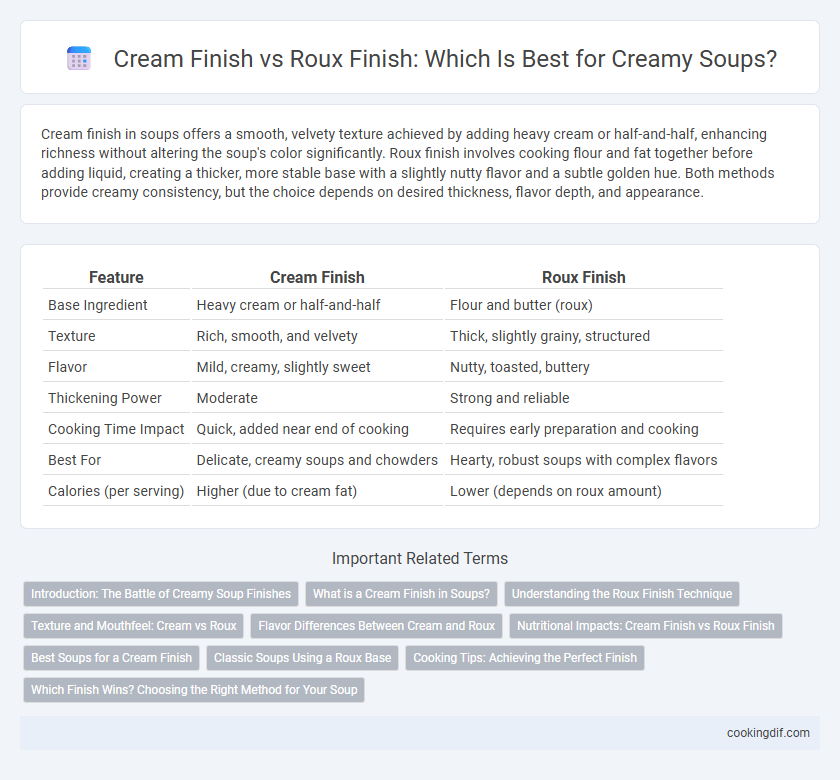 Cream Finish vs Roux Finish: Which Is Best for Creamy Soups?

Cream finish in soups offers a smooth, velvety texture achieved by adding heavy cream or half-and-half, enhancing richness without altering the soup's color significantly. Roux finish involves cooking flour and fat together before adding liquid, creating a thicker, more stable base with a slightly nutty flavor and a subtle golden hue. Both methods provide creamy consistency, but the choice depends on desired thickness, flavor depth, and appearance.

| Feature | Cream Finish | Roux Finish |
|---|---|---|
| Base Ingredient | Heavy cream or half-and-half | Flour and butter (roux) |
| Texture | Rich, smooth, and velvety | Thick, slightly grainy, structured |
| Flavor | Mild, creamy, slightly sweet | Nutty, toasted, buttery |
| Thickening Power | Moderate | Strong and reliable |
| Cooking Time Impact | Quick, added near end of cooking | Requires early preparation and cooking |
| Best For | Delicate, creamy soups and chowders | Hearty, robust soups with complex flavors |
| Calories (per serving) | Higher (due to cream fat) | Lower (depends on roux amount) |

Important Related Terms

Introduction: The Battle of Creamy Soup Finishes
What is a Cream Finish in Soups?
Understanding the Roux Finish Technique
Texture and Mouthfeel: Cream vs Roux
Flavor Differences Between Cream and Roux
Nutritional Impacts: Cream Finish vs Roux Finish
Best Soups for a Cream Finish
Classic Soups Using a Roux Base
Cooking Tips: Achieving the Perfect Finish
Which Finish Wins? Choosing the Right Method for Your Soup

cookingdif.com