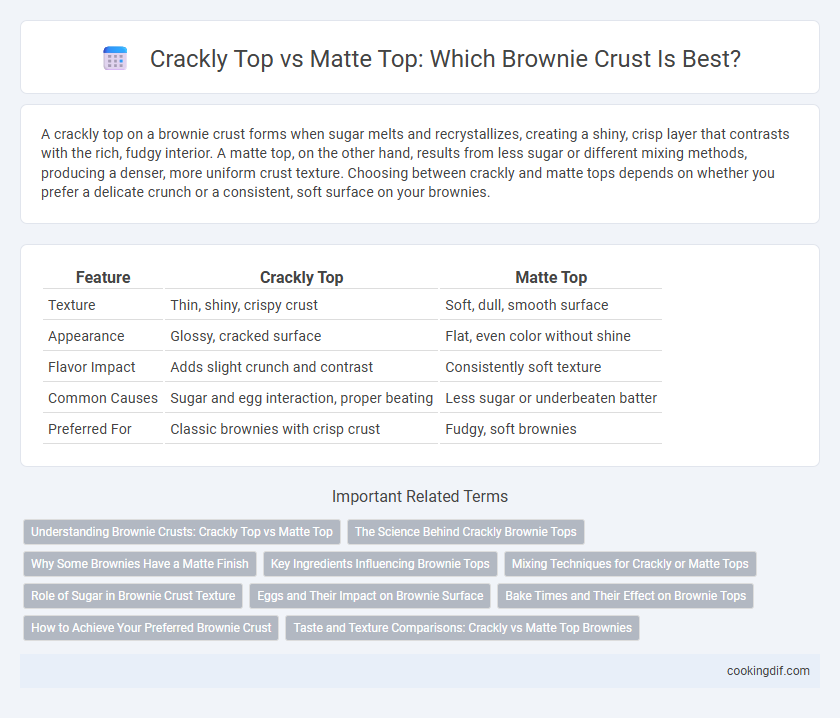 Crackly Top vs Matte Top: Which Brownie Crust Is Best?

A crackly top on a brownie crust forms when sugar melts and recrystallizes, creating a shiny, crisp layer that contrasts with the rich, fudgy interior. A matte top, on the other hand, results from less sugar or different mixing methods, producing a denser, more uniform crust texture. Choosing between crackly and matte tops depends on whether you prefer a delicate crunch or a consistent, soft surface on your brownies.

| Feature | Crackly Top | Matte Top |
|---|---|---|
| Texture | Thin, shiny, crispy crust | Soft, dull, smooth surface |
| Appearance | Glossy, cracked surface | Flat, even color without shine |
| Flavor Impact | Adds slight crunch and contrast | Consistently soft texture |
| Common Causes | Sugar and egg interaction, proper beating | Less sugar or underbeaten batter |
| Preferred For | Classic brownies with crisp crust | Fudgy, soft brownies |

Important Related Terms

Understanding Brownie Crusts: Crackly Top vs Matte Top
The Science Behind Crackly Brownie Tops
Why Some Brownies Have a Matte Finish
Key Ingredients Influencing Brownie Tops
Mixing Techniques for Crackly or Matte Tops
Role of Sugar in Brownie Crust Texture
Eggs and Their Impact on Brownie Surface
Bake Times and Their Effect on Brownie Tops
How to Achieve Your Preferred Brownie Crust
Taste and Texture Comparisons: Crackly vs Matte Top Brownies

cookingdif.com