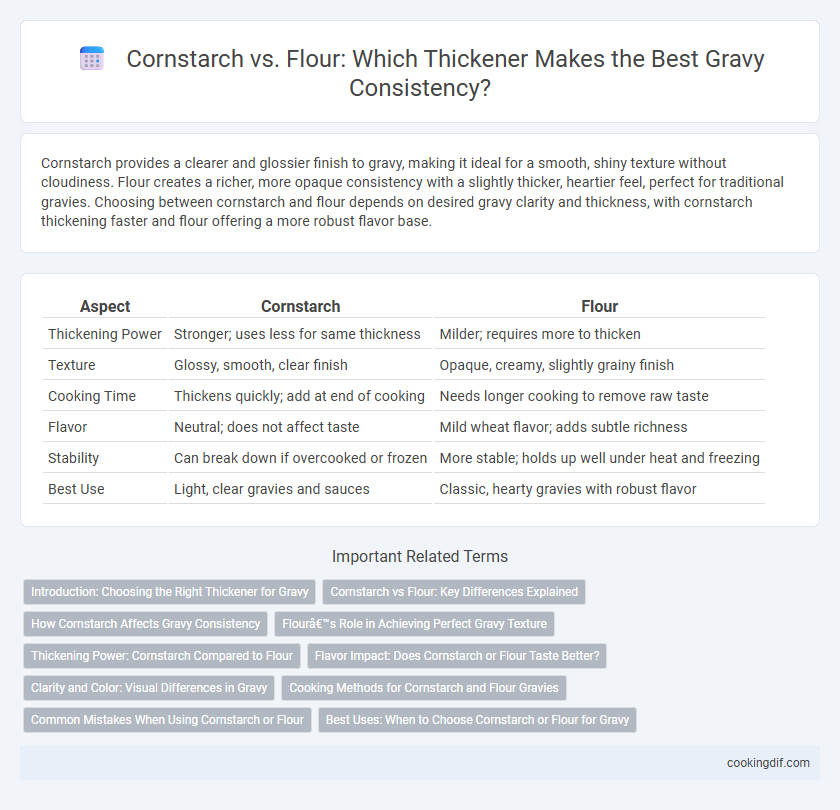 Cornstarch vs. Flour: Which Thickener Makes the Best Gravy Consistency?

Cornstarch provides a clearer and glossier finish to gravy, making it ideal for a smooth, shiny texture without cloudiness. Flour creates a richer, more opaque consistency with a slightly thicker, heartier feel, perfect for traditional gravies. Choosing between cornstarch and flour depends on desired gravy clarity and thickness, with cornstarch thickening faster and flour offering a more robust flavor base.

| Aspect | Cornstarch | Flour |
|---|---|---|
| Thickening Power | Stronger; uses less for same thickness | Milder; requires more to thicken |
| Texture | Glossy, smooth, clear finish | Opaque, creamy, slightly grainy finish |
| Cooking Time | Thickens quickly; add at end of cooking | Needs longer cooking to remove raw taste |
| Flavor | Neutral; does not affect taste | Mild wheat flavor; adds subtle richness |
| Stability | Can break down if overcooked or frozen | More stable; holds up well under heat and freezing |
| Best Use | Light, clear gravies and sauces | Classic, hearty gravies with robust flavor |

Important Related Terms

Introduction: Choosing the Right Thickener for Gravy
Cornstarch vs Flour: Key Differences Explained
How Cornstarch Affects Gravy Consistency
Flourâ€™s Role in Achieving Perfect Gravy Texture
Thickening Power: Cornstarch Compared to Flour
Flavor Impact: Does Cornstarch or Flour Taste Better?
Clarity and Color: Visual Differences in Gravy
Cooking Methods for Cornstarch and Flour Gravies
Common Mistakes When Using Cornstarch or Flour
Best Uses: When to Choose Cornstarch or Flour for Gravy

cookingdif.com