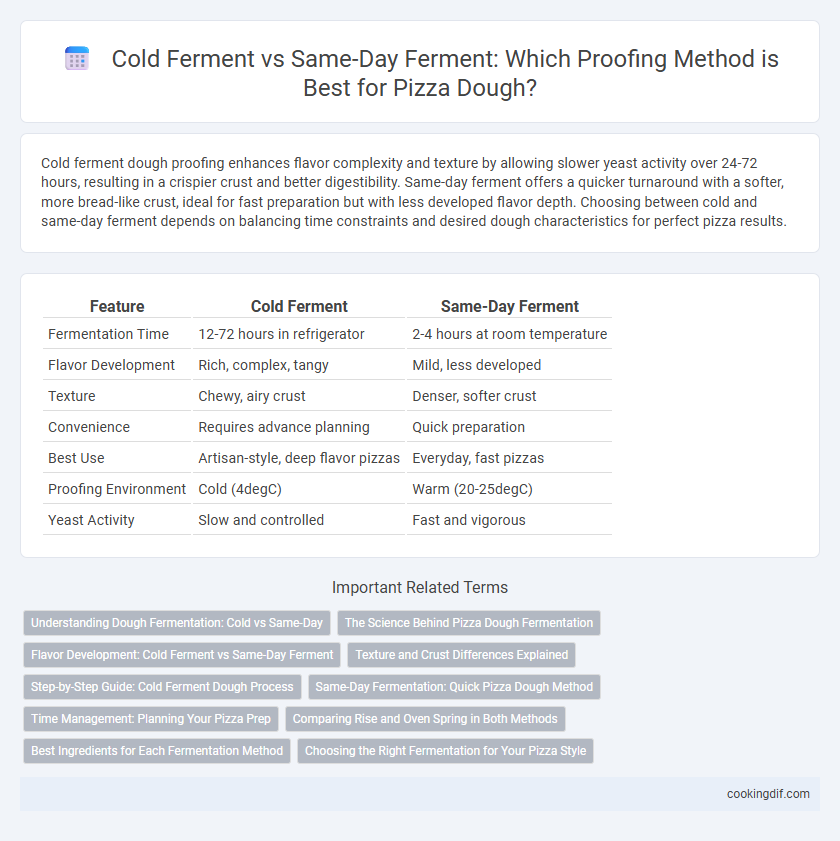 Cold Ferment vs Same-Day Ferment: Which Proofing Method is Best for Pizza Dough?

Cold ferment dough proofing enhances flavor complexity and texture by allowing slower yeast activity over 24-72 hours, resulting in a crispier crust and better digestibility. Same-day ferment offers a quicker turnaround with a softer, more bread-like crust, ideal for fast preparation but with less developed flavor depth. Choosing between cold and same-day ferment depends on balancing time constraints and desired dough characteristics for perfect pizza results.

| Feature | Cold Ferment | Same-Day Ferment |
|---|---|---|
| Fermentation Time | 12-72 hours in refrigerator | 2-4 hours at room temperature |
| Flavor Development | Rich, complex, tangy | Mild, less developed |
| Texture | Chewy, airy crust | Denser, softer crust |
| Convenience | Requires advance planning | Quick preparation |
| Best Use | Artisan-style, deep flavor pizzas | Everyday, fast pizzas |
| Proofing Environment | Cold (4degC) | Warm (20-25degC) |
| Yeast Activity | Slow and controlled | Fast and vigorous |

Important Related Terms

Understanding Dough Fermentation: Cold vs Same-Day
The Science Behind Pizza Dough Fermentation
Flavor Development: Cold Ferment vs Same-Day Ferment
Texture and Crust Differences Explained
Step-by-Step Guide: Cold Ferment Dough Process
Same-Day Fermentation: Quick Pizza Dough Method
Time Management: Planning Your Pizza Prep
Comparing Rise and Oven Spring in Both Methods
Best Ingredients for Each Fermentation Method
Choosing the Right Fermentation for Your Pizza Style

cookingdif.com