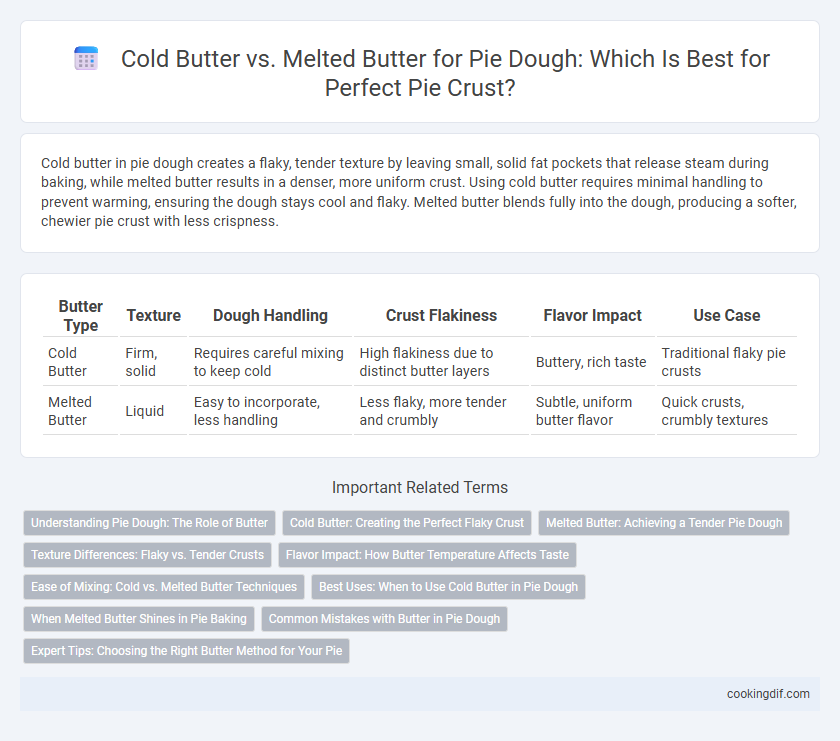 Cold Butter vs. Melted Butter for Pie Dough: Which Is Best for Perfect Pie Crust?

Cold butter in pie dough creates a flaky, tender texture by leaving small, solid fat pockets that release steam during baking, while melted butter results in a denser, more uniform crust. Using cold butter requires minimal handling to prevent warming, ensuring the dough stays cool and flaky. Melted butter blends fully into the dough, producing a softer, chewier pie crust with less crispness.

| Butter Type | Texture | Dough Handling | Crust Flakiness | Flavor Impact | Use Case |
|---|---|---|---|---|---|
| Cold Butter | Firm, solid | Requires careful mixing to keep cold | High flakiness due to distinct butter layers | Buttery, rich taste | Traditional flaky pie crusts |
| Melted Butter | Liquid | Easy to incorporate, less handling | Less flaky, more tender and crumbly | Subtle, uniform butter flavor | Quick crusts, crumbly textures |

Important Related Terms

Understanding Pie Dough: The Role of Butter

Cold Butter: Creating the Perfect Flaky Crust

Melted Butter: Achieving a Tender Pie Dough

Texture Differences: Flaky vs. Tender Crusts

Flavor Impact: How Butter Temperature Affects Taste

Ease of Mixing: Cold vs. Melted Butter Techniques

Best Uses: When to Use Cold Butter in Pie Dough

When Melted Butter Shines in Pie Baking

Common Mistakes with Butter in Pie Dough

Expert Tips: Choosing the Right Butter Method for Your Pie

cookingdif.com