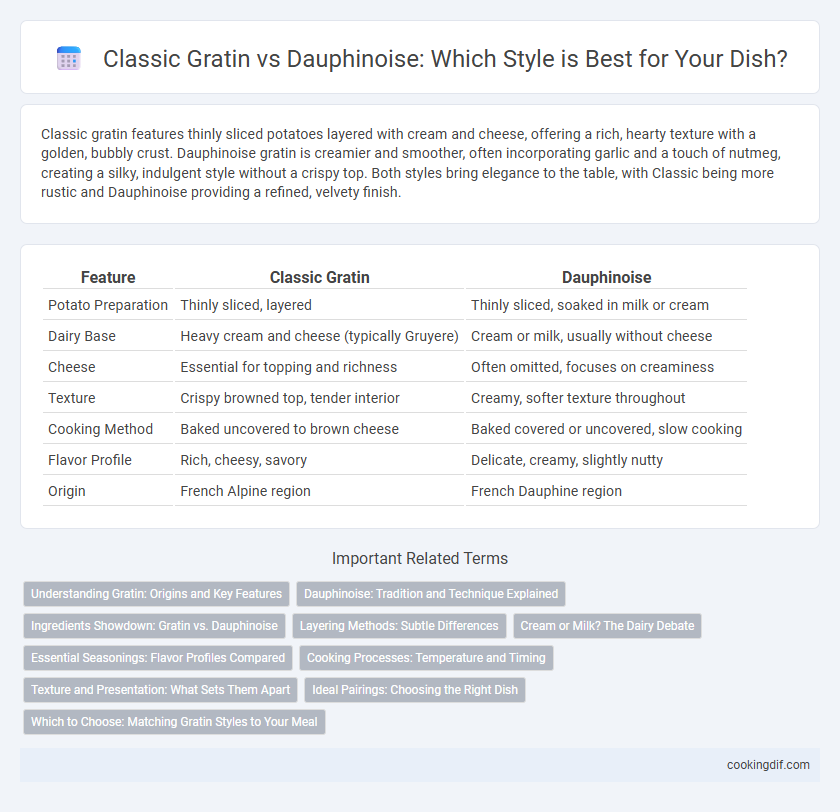 Classic Gratin vs Dauphinoise: Which Style is Best for Your Dish?

Classic gratin features thinly sliced potatoes layered with cream and cheese, offering a rich, hearty texture with a golden, bubbly crust. Dauphinoise gratin is creamier and smoother, often incorporating garlic and a touch of nutmeg, creating a silky, indulgent style without a crispy top. Both styles bring elegance to the table, with Classic being more rustic and Dauphinoise providing a refined, velvety finish.

| Feature | Classic Gratin | Dauphinoise |
|---|---|---|
| Potato Preparation | Thinly sliced, layered | Thinly sliced, soaked in milk or cream |
| Dairy Base | Heavy cream and cheese (typically Gruyere) | Cream or milk, usually without cheese |
| Cheese | Essential for topping and richness | Often omitted, focuses on creaminess |
| Texture | Crispy browned top, tender interior | Creamy, softer texture throughout |
| Cooking Method | Baked uncovered to brown cheese | Baked covered or uncovered, slow cooking |
| Flavor Profile | Rich, cheesy, savory | Delicate, creamy, slightly nutty |
| Origin | French Alpine region | French Dauphine region |

Important Related Terms

Understanding Gratin: Origins and Key Features
Dauphinoise: Tradition and Technique Explained
Ingredients Showdown: Gratin vs. Dauphinoise
Layering Methods: Subtle Differences
Cream or Milk? The Dairy Debate
Essential Seasonings: Flavor Profiles Compared
Cooking Processes: Temperature and Timing
Texture and Presentation: What Sets Them Apart
Ideal Pairings: Choosing the Right Dish
Which to Choose: Matching Gratin Styles to Your Meal

cookingdif.com