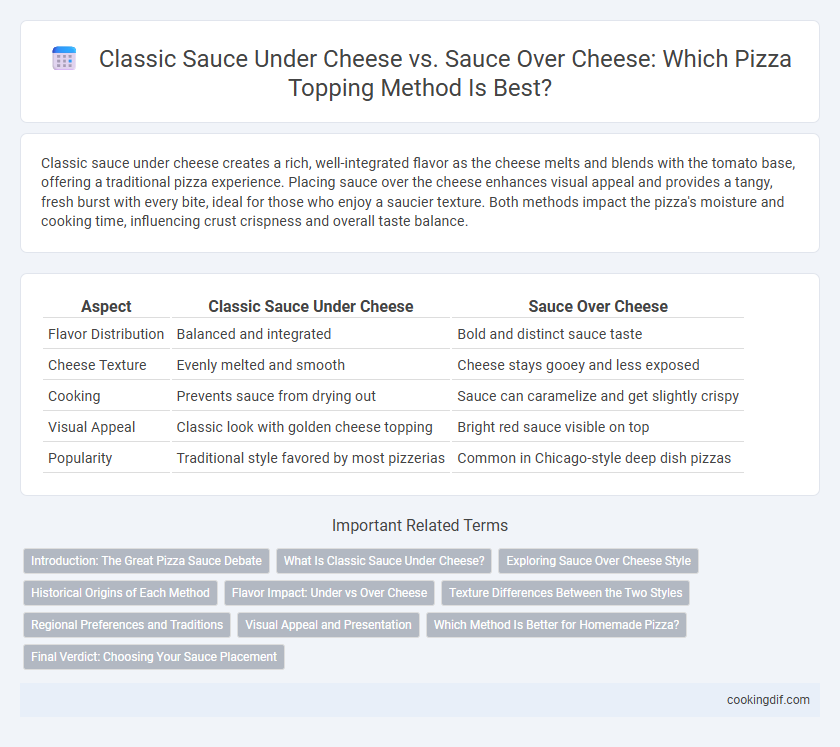 Classic Sauce Under Cheese vs. Sauce Over Cheese: Which Pizza Topping Method Is Best?

Classic sauce under cheese creates a rich, well-integrated flavor as the cheese melts and blends with the tomato base, offering a traditional pizza experience. Placing sauce over the cheese enhances visual appeal and provides a tangy, fresh burst with every bite, ideal for those who enjoy a saucier texture. Both methods impact the pizza's moisture and cooking time, influencing crust crispness and overall taste balance.

| Aspect | Classic Sauce Under Cheese | Sauce Over Cheese |
|---|---|---|
| Flavor Distribution | Balanced and integrated | Bold and distinct sauce taste |
| Cheese Texture | Evenly melted and smooth | Cheese stays gooey and less exposed |
| Cooking | Prevents sauce from drying out | Sauce can caramelize and get slightly crispy |
| Visual Appeal | Classic look with golden cheese topping | Bright red sauce visible on top |
| Popularity | Traditional style favored by most pizzerias | Common in Chicago-style deep dish pizzas |

Important Related Terms

Introduction: The Great Pizza Sauce Debate
What Is Classic Sauce Under Cheese?
Exploring Sauce Over Cheese Style
Historical Origins of Each Method
Flavor Impact: Under vs Over Cheese
Texture Differences Between the Two Styles
Regional Preferences and Traditions
Visual Appeal and Presentation
Which Method Is Better for Homemade Pizza?
Final Verdict: Choosing Your Sauce Placement

cookingdif.com