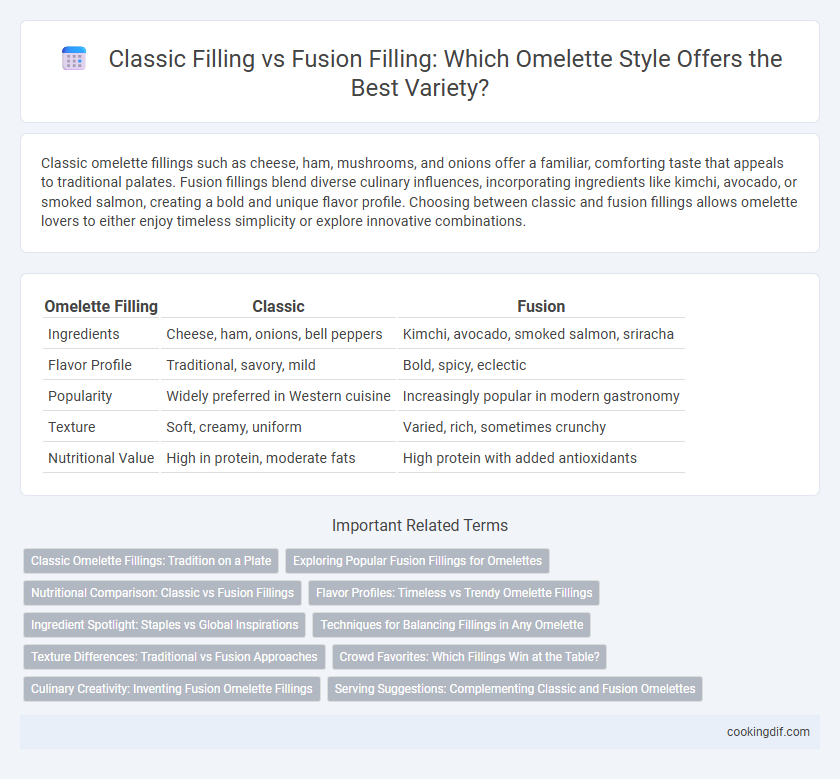 Classic Filling vs Fusion Filling: Which Omelette Style Offers the Best Variety?

Classic omelette fillings such as cheese, ham, mushrooms, and onions offer a familiar, comforting taste that appeals to traditional palates. Fusion fillings blend diverse culinary influences, incorporating ingredients like kimchi, avocado, or smoked salmon, creating a bold and unique flavor profile. Choosing between classic and fusion fillings allows omelette lovers to either enjoy timeless simplicity or explore innovative combinations.

| Omelette Filling | Classic | Fusion |
|---|---|---|
| Ingredients | Cheese, ham, onions, bell peppers | Kimchi, avocado, smoked salmon, sriracha |
| Flavor Profile | Traditional, savory, mild | Bold, spicy, eclectic |
| Popularity | Widely preferred in Western cuisine | Increasingly popular in modern gastronomy |
| Texture | Soft, creamy, uniform | Varied, rich, sometimes crunchy |
| Nutritional Value | High in protein, moderate fats | High protein with added antioxidants |

Important Related Terms

Classic Omelette Fillings: Tradition on a Plate
Exploring Popular Fusion Fillings for Omelettes
Nutritional Comparison: Classic vs Fusion Fillings
Flavor Profiles: Timeless vs Trendy Omelette Fillings
Ingredient Spotlight: Staples vs Global Inspirations
Techniques for Balancing Fillings in Any Omelette
Texture Differences: Traditional vs Fusion Approaches
Crowd Favorites: Which Fillings Win at the Table?
Culinary Creativity: Inventing Fusion Omelette Fillings
Serving Suggestions: Complementing Classic and Fusion Omelettes

cookingdif.com