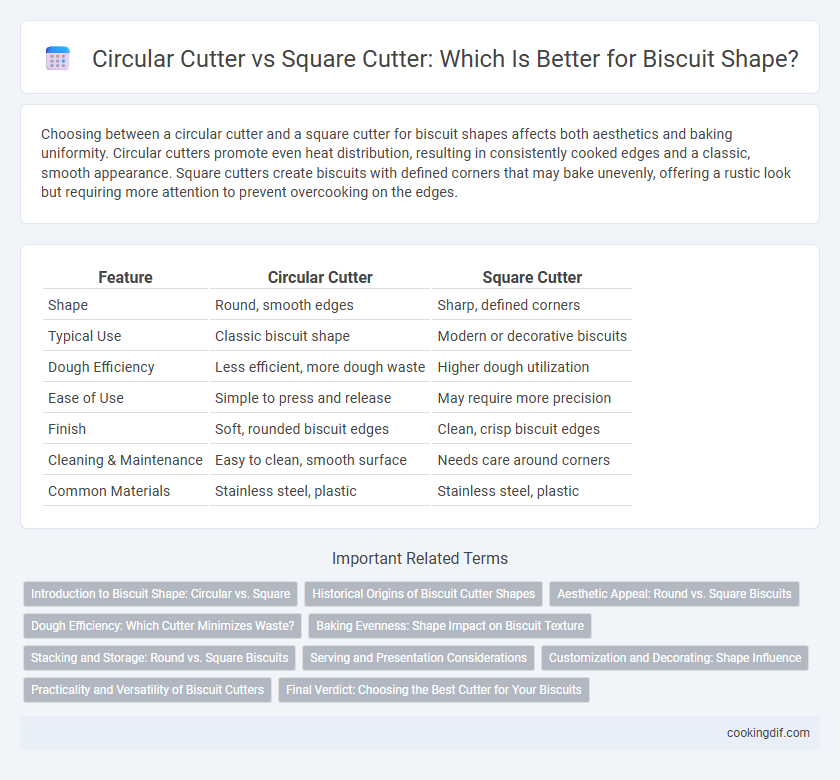 Circular Cutter vs Square Cutter: Which Is Better for Biscuit Shape?

Choosing between a circular cutter and a square cutter for biscuit shapes affects both aesthetics and baking uniformity. Circular cutters promote even heat distribution, resulting in consistently cooked edges and a classic, smooth appearance. Square cutters create biscuits with defined corners that may bake unevenly, offering a rustic look but requiring more attention to prevent overcooking on the edges.

| Feature | Circular Cutter | Square Cutter |
|---|---|---|
| Shape | Round, smooth edges | Sharp, defined corners |
| Typical Use | Classic biscuit shape | Modern or decorative biscuits |
| Dough Efficiency | Less efficient, more dough waste | Higher dough utilization |
| Ease of Use | Simple to press and release | May require more precision |
| Finish | Soft, rounded biscuit edges | Clean, crisp biscuit edges |
| Cleaning & Maintenance | Easy to clean, smooth surface | Needs care around corners |
| Common Materials | Stainless steel, plastic | Stainless steel, plastic |

Important Related Terms

Introduction to Biscuit Shape: Circular vs. Square
Historical Origins of Biscuit Cutter Shapes
Aesthetic Appeal: Round vs. Square Biscuits
Dough Efficiency: Which Cutter Minimizes Waste?
Baking Evenness: Shape Impact on Biscuit Texture
Stacking and Storage: Round vs. Square Biscuits
Serving and Presentation Considerations
Customization and Decorating: Shape Influence
Practicality and Versatility of Biscuit Cutters
Final Verdict: Choosing the Best Cutter for Your Biscuits

cookingdif.com