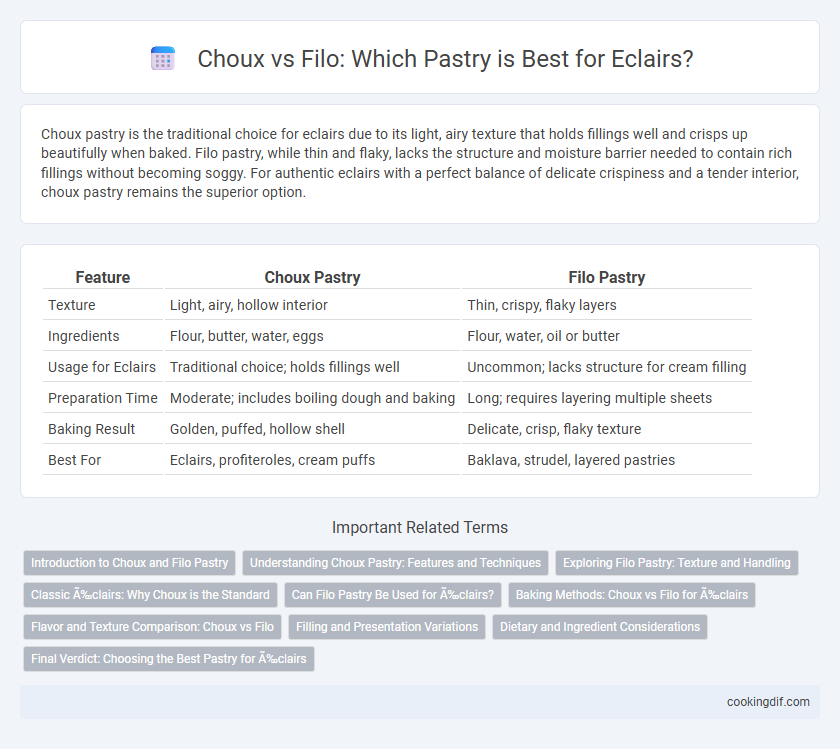 Choux vs Filo: Which Pastry is Best for Eclairs?

Choux pastry is the traditional choice for eclairs due to its light, airy texture that holds fillings well and crisps up beautifully when baked. Filo pastry, while thin and flaky, lacks the structure and moisture barrier needed to contain rich fillings without becoming soggy. For authentic eclairs with a perfect balance of delicate crispiness and a tender interior, choux pastry remains the superior option.

| Feature | Choux Pastry | Filo Pastry |
|---|---|---|
| Texture | Light, airy, hollow interior | Thin, crispy, flaky layers |
| Ingredients | Flour, butter, water, eggs | Flour, water, oil or butter |
| Usage for Eclairs | Traditional choice; holds fillings well | Uncommon; lacks structure for cream filling |
| Preparation Time | Moderate; includes boiling dough and baking | Long; requires layering multiple sheets |
| Baking Result | Golden, puffed, hollow shell | Delicate, crisp, flaky texture |
| Best For | Eclairs, profiteroles, cream puffs | Baklava, strudel, layered pastries |

Important Related Terms

Introduction to Choux and Filo Pastry
Understanding Choux Pastry: Features and Techniques
Exploring Filo Pastry: Texture and Handling
Classic Ã‰clairs: Why Choux is the Standard
Can Filo Pastry Be Used for Ã‰clairs?
Baking Methods: Choux vs Filo for Ã‰clairs
Flavor and Texture Comparison: Choux vs Filo
Filling and Presentation Variations
Dietary and Ingredient Considerations
Final Verdict: Choosing the Best Pastry for Ã‰clairs

cookingdif.com