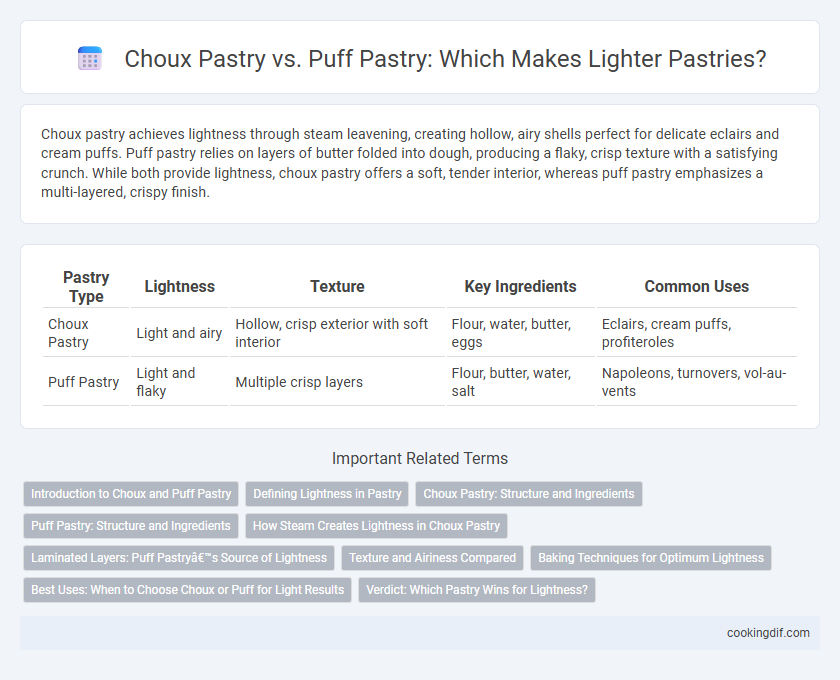 Choux Pastry vs. Puff Pastry: Which Makes Lighter Pastries?

Choux pastry achieves lightness through steam leavening, creating hollow, airy shells perfect for delicate eclairs and cream puffs. Puff pastry relies on layers of butter folded into dough, producing a flaky, crisp texture with a satisfying crunch. While both provide lightness, choux pastry offers a soft, tender interior, whereas puff pastry emphasizes a multi-layered, crispy finish.

| Pastry Type | Lightness | Texture | Key Ingredients | Common Uses |
|---|---|---|---|---|
| Choux Pastry | Light and airy | Hollow, crisp exterior with soft interior | Flour, water, butter, eggs | Eclairs, cream puffs, profiteroles |
| Puff Pastry | Light and flaky | Multiple crisp layers | Flour, butter, water, salt | Napoleons, turnovers, vol-au-vents |

Important Related Terms

Introduction to Choux and Puff Pastry

Defining Lightness in Pastry

Choux Pastry: Structure and Ingredients

Puff Pastry: Structure and Ingredients

How Steam Creates Lightness in Choux Pastry

Laminated Layers: Puff Pastryâ€™s Source of Lightness

Texture and Airiness Compared

Baking Techniques for Optimum Lightness

Best Uses: When to Choose Choux or Puff for Light Results

Verdict: Which Pastry Wins for Lightness?

cookingdif.com