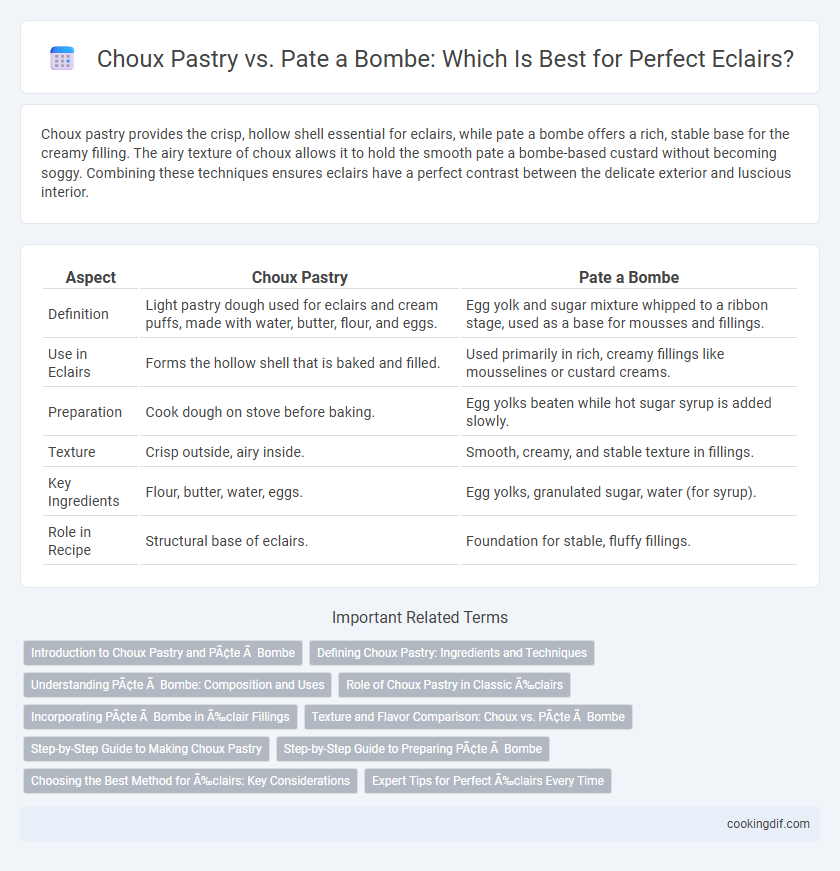 Choux Pastry vs. Pate a Bombe: Which Is Best for Perfect Eclairs?

Choux pastry provides the crisp, hollow shell essential for eclairs, while pate a bombe offers a rich, stable base for the creamy filling. The airy texture of choux allows it to hold the smooth pate a bombe-based custard without becoming soggy. Combining these techniques ensures eclairs have a perfect contrast between the delicate exterior and luscious interior.

| Aspect | Choux Pastry | Pate a Bombe |
|---|---|---|
| Definition | Light pastry dough used for eclairs and cream puffs, made with water, butter, flour, and eggs. | Egg yolk and sugar mixture whipped to a ribbon stage, used as a base for mousses and fillings. |
| Use in Eclairs | Forms the hollow shell that is baked and filled. | Used primarily in rich, creamy fillings like mousselines or custard creams. |
| Preparation | Cook dough on stove before baking. | Egg yolks beaten while hot sugar syrup is added slowly. |
| Texture | Crisp outside, airy inside. | Smooth, creamy, and stable texture in fillings. |
| Key Ingredients | Flour, butter, water, eggs. | Egg yolks, granulated sugar, water (for syrup). |
| Role in Recipe | Structural base of eclairs. | Foundation for stable, fluffy fillings. |

Important Related Terms

Introduction to Choux Pastry and PÃ¢te Ã Bombe

Defining Choux Pastry: Ingredients and Techniques

Understanding PÃ¢te Ã Bombe: Composition and Uses

Role of Choux Pastry in Classic Ã‰clairs

Incorporating PÃ¢te Ã Bombe in Ã‰clair Fillings

Texture and Flavor Comparison: Choux vs. PÃ¢te Ã Bombe

Step-by-Step Guide to Making Choux Pastry

Step-by-Step Guide to Preparing PÃ¢te Ã Bombe

Choosing the Best Method for Ã‰clairs: Key Considerations

Expert Tips for Perfect Ã‰clairs Every Time

cookingdif.com