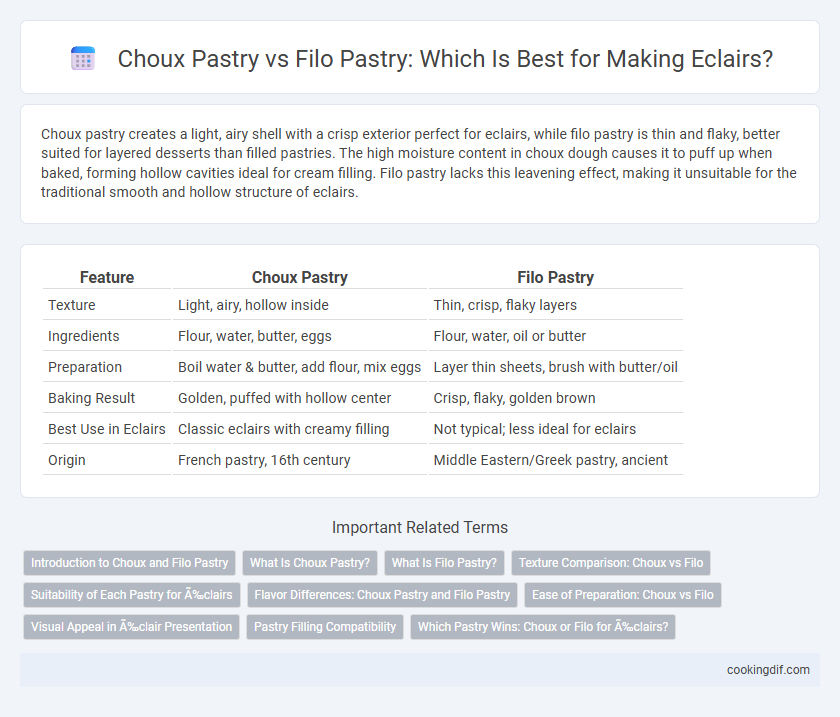 Choux Pastry vs Filo Pastry: Which Is Best for Making Eclairs?

Choux pastry creates a light, airy shell with a crisp exterior perfect for eclairs, while filo pastry is thin and flaky, better suited for layered desserts than filled pastries. The high moisture content in choux dough causes it to puff up when baked, forming hollow cavities ideal for cream filling. Filo pastry lacks this leavening effect, making it unsuitable for the traditional smooth and hollow structure of eclairs.

| Feature | Choux Pastry | Filo Pastry |
|---|---|---|
| Texture | Light, airy, hollow inside | Thin, crisp, flaky layers |
| Ingredients | Flour, water, butter, eggs | Flour, water, oil or butter |
| Preparation | Boil water & butter, add flour, mix eggs | Layer thin sheets, brush with butter/oil |
| Baking Result | Golden, puffed with hollow center | Crisp, flaky, golden brown |
| Best Use in Eclairs | Classic eclairs with creamy filling | Not typical; less ideal for eclairs |
| Origin | French pastry, 16th century | Middle Eastern/Greek pastry, ancient |

Important Related Terms

Introduction to Choux and Filo Pastry
What Is Choux Pastry?
What Is Filo Pastry?
Texture Comparison: Choux vs Filo
Suitability of Each Pastry for Ã‰clairs
Flavor Differences: Choux Pastry and Filo Pastry
Ease of Preparation: Choux vs Filo
Visual Appeal in Ã‰clair Presentation
Pastry Filling Compatibility
Which Pastry Wins: Choux or Filo for Ã‰clairs?

cookingdif.com