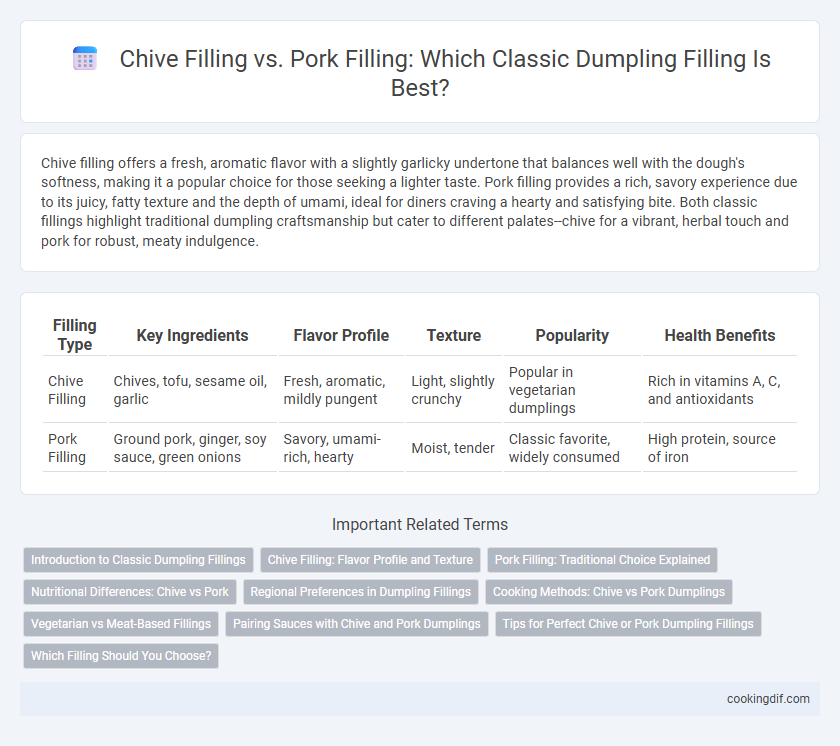 Chive Filling vs. Pork Filling: Which Classic Dumpling Filling Is Best?

Chive filling offers a fresh, aromatic flavor with a slightly garlicky undertone that balances well with the dough's softness, making it a popular choice for those seeking a lighter taste. Pork filling provides a rich, savory experience due to its juicy, fatty texture and the depth of umami, ideal for diners craving a hearty and satisfying bite. Both classic fillings highlight traditional dumpling craftsmanship but cater to different palates--chive for a vibrant, herbal touch and pork for robust, meaty indulgence.

| Filling Type | Key Ingredients | Flavor Profile | Texture | Popularity | Health Benefits |
|---|---|---|---|---|---|
| Chive Filling | Chives, tofu, sesame oil, garlic | Fresh, aromatic, mildly pungent | Light, slightly crunchy | Popular in vegetarian dumplings | Rich in vitamins A, C, and antioxidants |
| Pork Filling | Ground pork, ginger, soy sauce, green onions | Savory, umami-rich, hearty | Moist, tender | Classic favorite, widely consumed | High protein, source of iron |

Important Related Terms

Introduction to Classic Dumpling Fillings
Chive Filling: Flavor Profile and Texture
Pork Filling: Traditional Choice Explained
Nutritional Differences: Chive vs Pork
Regional Preferences in Dumpling Fillings
Cooking Methods: Chive vs Pork Dumplings
Vegetarian vs Meat-Based Fillings
Pairing Sauces with Chive and Pork Dumplings
Tips for Perfect Chive or Pork Dumpling Fillings
Which Filling Should You Choose?

cookingdif.com