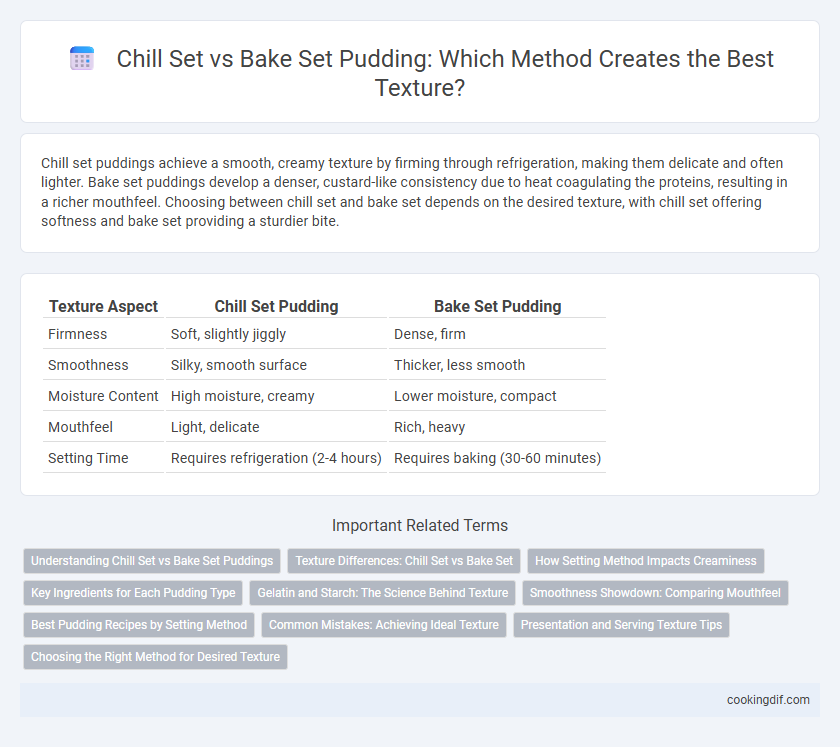 Chill Set vs Bake Set Pudding: Which Method Creates the Best Texture?

Chill set puddings achieve a smooth, creamy texture by firming through refrigeration, making them delicate and often lighter. Bake set puddings develop a denser, custard-like consistency due to heat coagulating the proteins, resulting in a richer mouthfeel. Choosing between chill set and bake set depends on the desired texture, with chill set offering softness and bake set providing a sturdier bite.

| Texture Aspect | Chill Set Pudding | Bake Set Pudding |
|---|---|---|
| Firmness | Soft, slightly jiggly | Dense, firm |
| Smoothness | Silky, smooth surface | Thicker, less smooth |
| Moisture Content | High moisture, creamy | Lower moisture, compact |
| Mouthfeel | Light, delicate | Rich, heavy |
| Setting Time | Requires refrigeration (2-4 hours) | Requires baking (30-60 minutes) |

Important Related Terms

Understanding Chill Set vs Bake Set Puddings
Texture Differences: Chill Set vs Bake Set
How Setting Method Impacts Creaminess
Key Ingredients for Each Pudding Type
Gelatin and Starch: The Science Behind Texture
Smoothness Showdown: Comparing Mouthfeel
Best Pudding Recipes by Setting Method
Common Mistakes: Achieving Ideal Texture
Presentation and Serving Texture Tips
Choosing the Right Method for Desired Texture

cookingdif.com