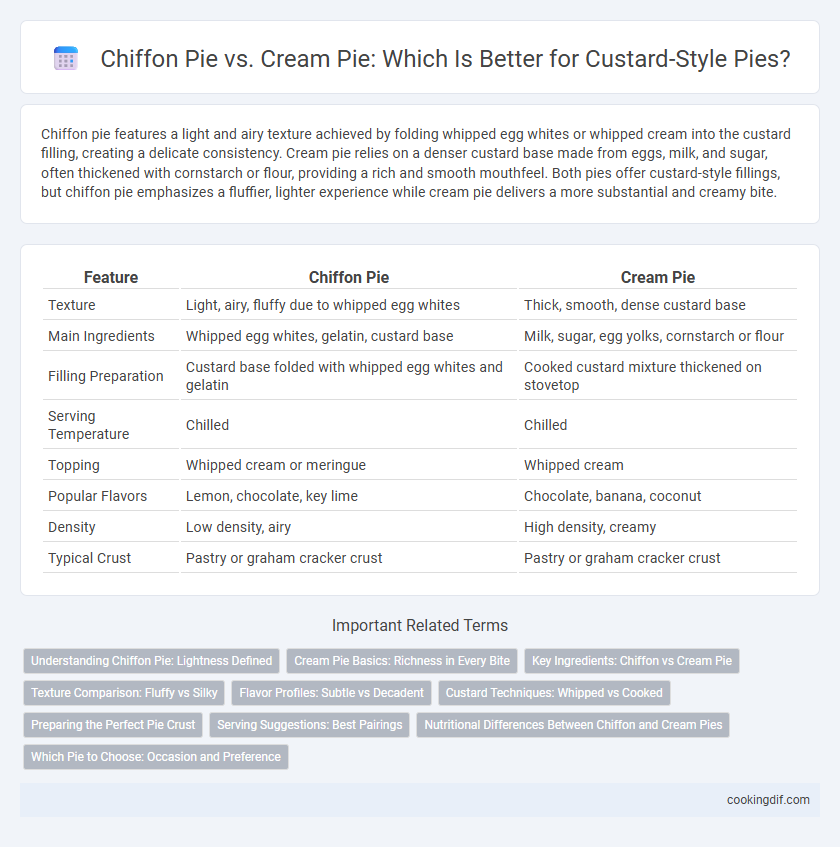 Chiffon Pie vs. Cream Pie: Which Is Better for Custard-Style Pies?

Chiffon pie features a light and airy texture achieved by folding whipped egg whites or whipped cream into the custard filling, creating a delicate consistency. Cream pie relies on a denser custard base made from eggs, milk, and sugar, often thickened with cornstarch or flour, providing a rich and smooth mouthfeel. Both pies offer custard-style fillings, but chiffon pie emphasizes a fluffier, lighter experience while cream pie delivers a more substantial and creamy bite.

| Feature | Chiffon Pie | Cream Pie |
|---|---|---|
| Texture | Light, airy, fluffy due to whipped egg whites | Thick, smooth, dense custard base |
| Main Ingredients | Whipped egg whites, gelatin, custard base | Milk, sugar, egg yolks, cornstarch or flour |
| Filling Preparation | Custard base folded with whipped egg whites and gelatin | Cooked custard mixture thickened on stovetop |
| Serving Temperature | Chilled | Chilled |
| Topping | Whipped cream or meringue | Whipped cream |
| Popular Flavors | Lemon, chocolate, key lime | Chocolate, banana, coconut |
| Density | Low density, airy | High density, creamy |
| Typical Crust | Pastry or graham cracker crust | Pastry or graham cracker crust |

Important Related Terms

Understanding Chiffon Pie: Lightness Defined
Cream Pie Basics: Richness in Every Bite
Key Ingredients: Chiffon vs Cream Pie
Texture Comparison: Fluffy vs Silky
Flavor Profiles: Subtle vs Decadent
Custard Techniques: Whipped vs Cooked
Preparing the Perfect Pie Crust
Serving Suggestions: Best Pairings
Nutritional Differences Between Chiffon and Cream Pies
Which Pie to Choose: Occasion and Preference

cookingdif.com