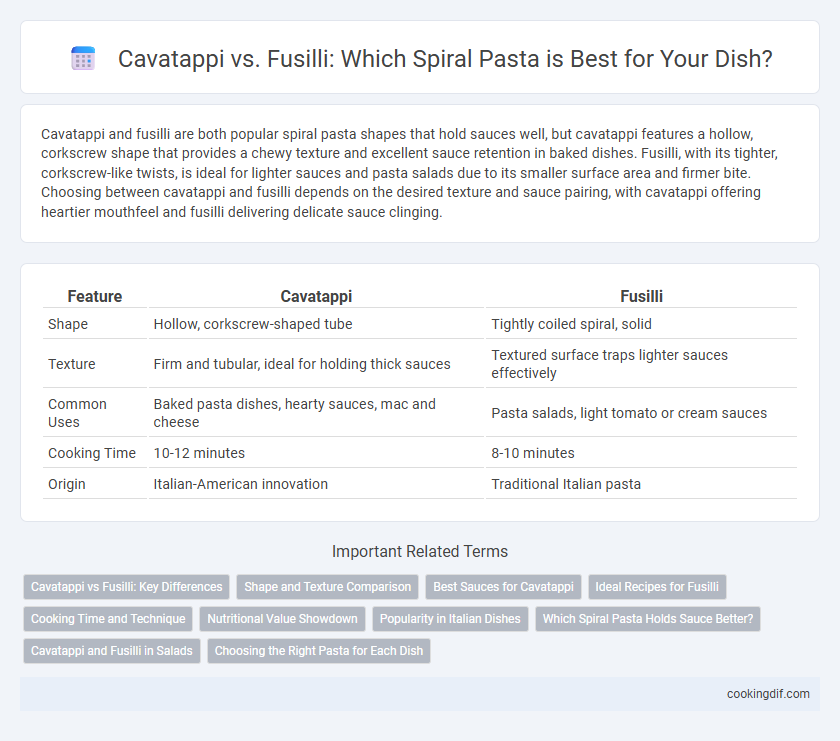 Cavatappi vs. Fusilli: Which Spiral Pasta is Best for Your Dish?

Cavatappi and fusilli are both popular spiral pasta shapes that hold sauces well, but cavatappi features a hollow, corkscrew shape that provides a chewy texture and excellent sauce retention in baked dishes. Fusilli, with its tighter, corkscrew-like twists, is ideal for lighter sauces and pasta salads due to its smaller surface area and firmer bite. Choosing between cavatappi and fusilli depends on the desired texture and sauce pairing, with cavatappi offering heartier mouthfeel and fusilli delivering delicate sauce clinging.

| Feature | Cavatappi | Fusilli |
|---|---|---|
| Shape | Hollow, corkscrew-shaped tube | Tightly coiled spiral, solid |
| Texture | Firm and tubular, ideal for holding thick sauces | Textured surface traps lighter sauces effectively |
| Common Uses | Baked pasta dishes, hearty sauces, mac and cheese | Pasta salads, light tomato or cream sauces |
| Cooking Time | 10-12 minutes | 8-10 minutes |
| Origin | Italian-American innovation | Traditional Italian pasta |

Important Related Terms

Cavatappi vs Fusilli: Key Differences
Shape and Texture Comparison
Best Sauces for Cavatappi
Ideal Recipes for Fusilli
Cooking Time and Technique
Nutritional Value Showdown
Popularity in Italian Dishes
Which Spiral Pasta Holds Sauce Better?
Cavatappi and Fusilli in Salads
Choosing the Right Pasta for Each Dish

cookingdif.com