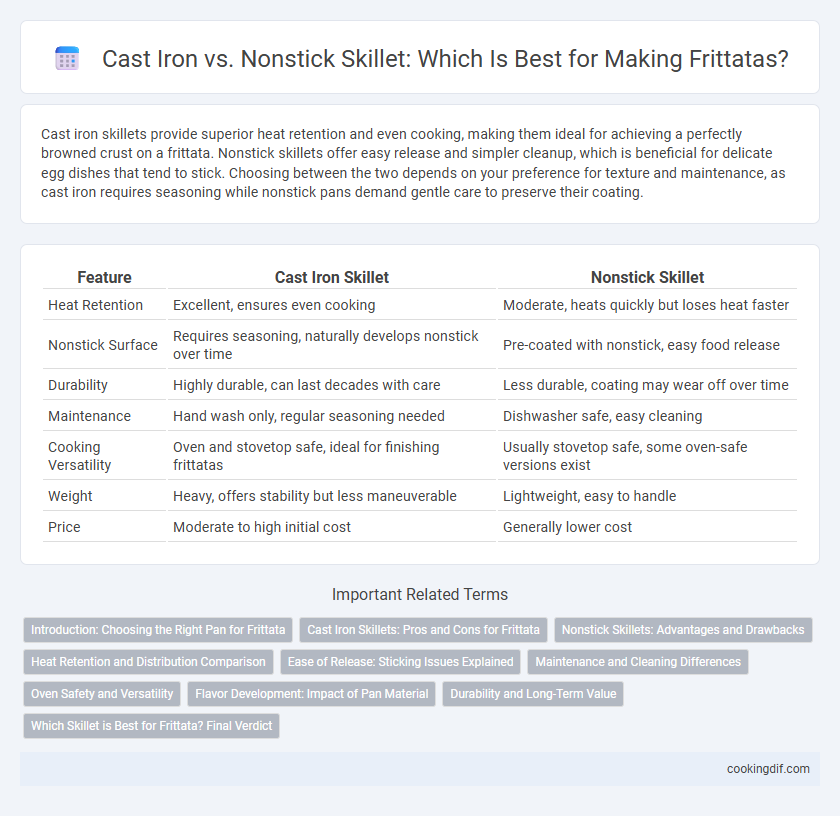 Cast Iron vs. Nonstick Skillet: Which Is Best for Making Frittatas?

Cast iron skillets provide superior heat retention and even cooking, making them ideal for achieving a perfectly browned crust on a frittata. Nonstick skillets offer easy release and simpler cleanup, which is beneficial for delicate egg dishes that tend to stick. Choosing between the two depends on your preference for texture and maintenance, as cast iron requires seasoning while nonstick pans demand gentle care to preserve their coating.

| Feature | Cast Iron Skillet | Nonstick Skillet |
|---|---|---|
| Heat Retention | Excellent, ensures even cooking | Moderate, heats quickly but loses heat faster |
| Nonstick Surface | Requires seasoning, naturally develops nonstick over time | Pre-coated with nonstick, easy food release |
| Durability | Highly durable, can last decades with care | Less durable, coating may wear off over time |
| Maintenance | Hand wash only, regular seasoning needed | Dishwasher safe, easy cleaning |
| Cooking Versatility | Oven and stovetop safe, ideal for finishing frittatas | Usually stovetop safe, some oven-safe versions exist |
| Weight | Heavy, offers stability but less maneuverable | Lightweight, easy to handle |
| Price | Moderate to high initial cost | Generally lower cost |

Important Related Terms

Introduction: Choosing the Right Pan for Frittata
Cast Iron Skillets: Pros and Cons for Frittata
Nonstick Skillets: Advantages and Drawbacks
Heat Retention and Distribution Comparison
Ease of Release: Sticking Issues Explained
Maintenance and Cleaning Differences
Oven Safety and Versatility
Flavor Development: Impact of Pan Material
Durability and Long-Term Value
Which Skillet is Best for Frittata? Final Verdict

cookingdif.com