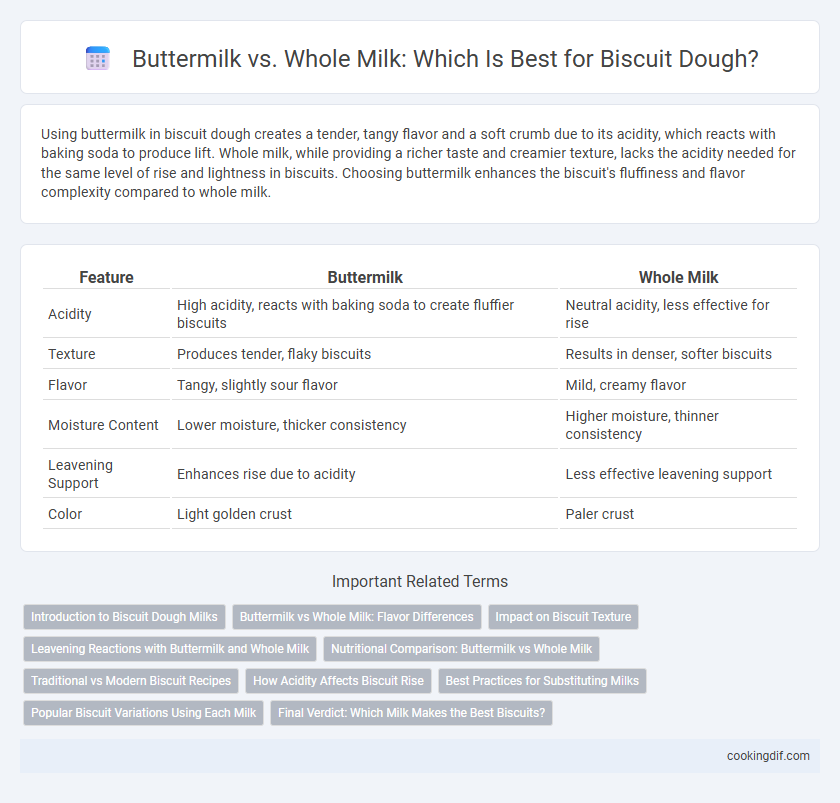 Buttermilk vs. Whole Milk: Which Is Best for Biscuit Dough?

Using buttermilk in biscuit dough creates a tender, tangy flavor and a soft crumb due to its acidity, which reacts with baking soda to produce lift. Whole milk, while providing a richer taste and creamier texture, lacks the acidity needed for the same level of rise and lightness in biscuits. Choosing buttermilk enhances the biscuit's fluffiness and flavor complexity compared to whole milk.

| Feature | Buttermilk | Whole Milk |
|---|---|---|
| Acidity | High acidity, reacts with baking soda to create fluffier biscuits | Neutral acidity, less effective for rise |
| Texture | Produces tender, flaky biscuits | Results in denser, softer biscuits |
| Flavor | Tangy, slightly sour flavor | Mild, creamy flavor |
| Moisture Content | Lower moisture, thicker consistency | Higher moisture, thinner consistency |
| Leavening Support | Enhances rise due to acidity | Less effective leavening support |
| Color | Light golden crust | Paler crust |

Important Related Terms

Introduction to Biscuit Dough Milks
Buttermilk vs Whole Milk: Flavor Differences
Impact on Biscuit Texture
Leavening Reactions with Buttermilk and Whole Milk
Nutritional Comparison: Buttermilk vs Whole Milk
Traditional vs Modern Biscuit Recipes
How Acidity Affects Biscuit Rise
Best Practices for Substituting Milks
Popular Biscuit Variations Using Each Milk
Final Verdict: Which Milk Makes the Best Biscuits?

cookingdif.com