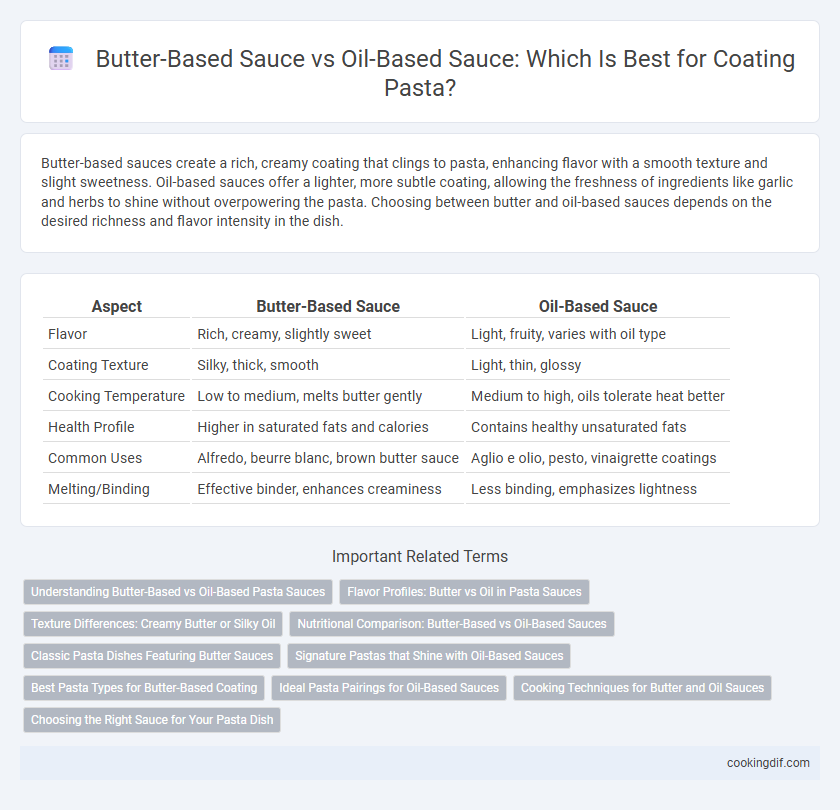 Butter-Based Sauce vs Oil-Based Sauce: Which Is Best for Coating Pasta?

Butter-based sauces create a rich, creamy coating that clings to pasta, enhancing flavor with a smooth texture and slight sweetness. Oil-based sauces offer a lighter, more subtle coating, allowing the freshness of ingredients like garlic and herbs to shine without overpowering the pasta. Choosing between butter and oil-based sauces depends on the desired richness and flavor intensity in the dish.

| Aspect | Butter-Based Sauce | Oil-Based Sauce |
|---|---|---|
| Flavor | Rich, creamy, slightly sweet | Light, fruity, varies with oil type |
| Coating Texture | Silky, thick, smooth | Light, thin, glossy |
| Cooking Temperature | Low to medium, melts butter gently | Medium to high, oils tolerate heat better |
| Health Profile | Higher in saturated fats and calories | Contains healthy unsaturated fats |
| Common Uses | Alfredo, beurre blanc, brown butter sauce | Aglio e olio, pesto, vinaigrette coatings |
| Melting/Binding | Effective binder, enhances creaminess | Less binding, emphasizes lightness |

Important Related Terms

Understanding Butter-Based vs Oil-Based Pasta Sauces
Flavor Profiles: Butter vs Oil in Pasta Sauces
Texture Differences: Creamy Butter or Silky Oil
Nutritional Comparison: Butter-Based vs Oil-Based Sauces
Classic Pasta Dishes Featuring Butter Sauces
Signature Pastas that Shine with Oil-Based Sauces
Best Pasta Types for Butter-Based Coating
Ideal Pasta Pairings for Oil-Based Sauces
Cooking Techniques for Butter and Oil Sauces
Choosing the Right Sauce for Your Pasta Dish

cookingdif.com