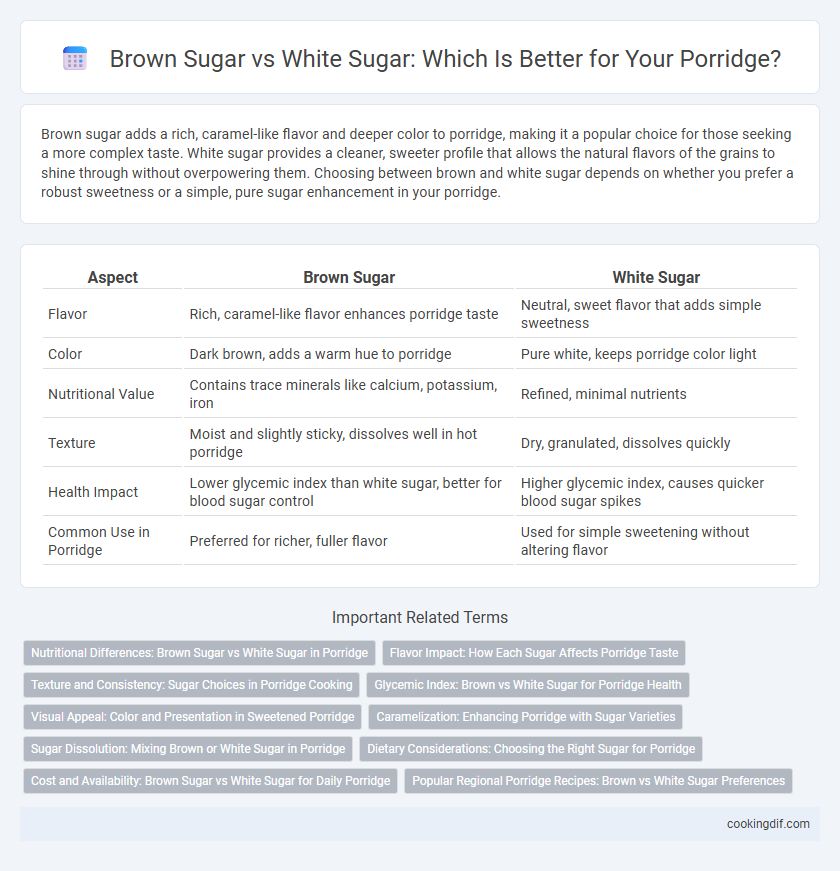 Brown Sugar vs White Sugar: Which Is Better for Your Porridge?

Brown sugar adds a rich, caramel-like flavor and deeper color to porridge, making it a popular choice for those seeking a more complex taste. White sugar provides a cleaner, sweeter profile that allows the natural flavors of the grains to shine through without overpowering them. Choosing between brown and white sugar depends on whether you prefer a robust sweetness or a simple, pure sugar enhancement in your porridge.

| Aspect | Brown Sugar | White Sugar |
|---|---|---|
| Flavor | Rich, caramel-like flavor enhances porridge taste | Neutral, sweet flavor that adds simple sweetness |
| Color | Dark brown, adds a warm hue to porridge | Pure white, keeps porridge color light |
| Nutritional Value | Contains trace minerals like calcium, potassium, iron | Refined, minimal nutrients |
| Texture | Moist and slightly sticky, dissolves well in hot porridge | Dry, granulated, dissolves quickly |
| Health Impact | Lower glycemic index than white sugar, better for blood sugar control | Higher glycemic index, causes quicker blood sugar spikes |
| Common Use in Porridge | Preferred for richer, fuller flavor | Used for simple sweetening without altering flavor |

Important Related Terms

Nutritional Differences: Brown Sugar vs White Sugar in Porridge
Flavor Impact: How Each Sugar Affects Porridge Taste
Texture and Consistency: Sugar Choices in Porridge Cooking
Glycemic Index: Brown vs White Sugar for Porridge Health
Visual Appeal: Color and Presentation in Sweetened Porridge
Caramelization: Enhancing Porridge with Sugar Varieties
Sugar Dissolution: Mixing Brown or White Sugar in Porridge
Dietary Considerations: Choosing the Right Sugar for Porridge
Cost and Availability: Brown Sugar vs White Sugar for Daily Porridge
Popular Regional Porridge Recipes: Brown vs White Sugar Preferences

cookingdif.com