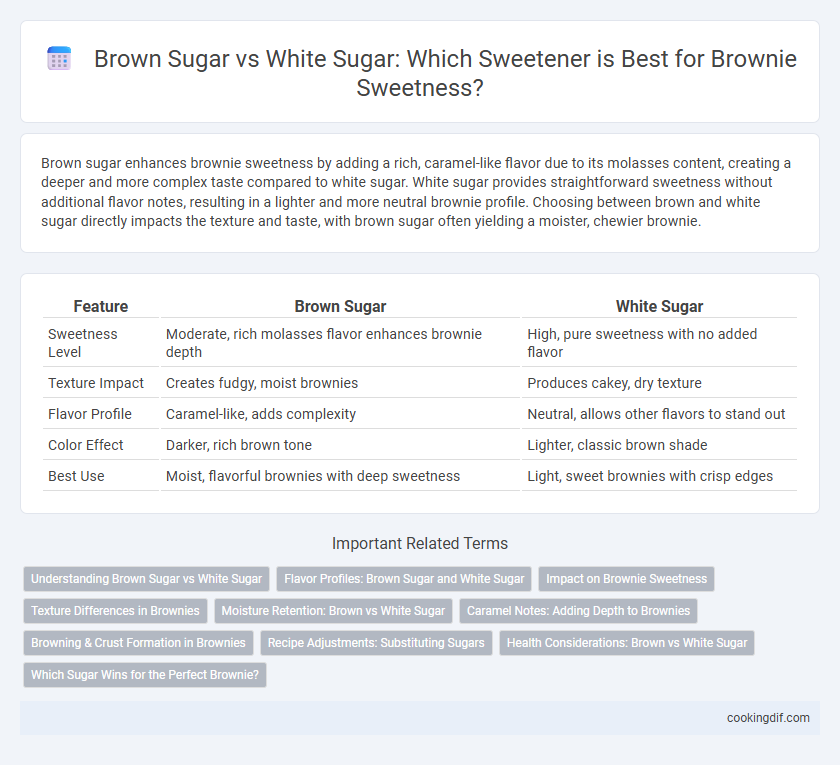 Brown Sugar vs White Sugar: Which Sweetener is Best for Brownie Sweetness?

Brown sugar enhances brownie sweetness by adding a rich, caramel-like flavor due to its molasses content, creating a deeper and more complex taste compared to white sugar. White sugar provides straightforward sweetness without additional flavor notes, resulting in a lighter and more neutral brownie profile. Choosing between brown and white sugar directly impacts the texture and taste, with brown sugar often yielding a moister, chewier brownie.

| Feature | Brown Sugar | White Sugar |
|---|---|---|
| Sweetness Level | Moderate, rich molasses flavor enhances brownie depth | High, pure sweetness with no added flavor |
| Texture Impact | Creates fudgy, moist brownies | Produces cakey, dry texture |
| Flavor Profile | Caramel-like, adds complexity | Neutral, allows other flavors to stand out |
| Color Effect | Darker, rich brown tone | Lighter, classic brown shade |
| Best Use | Moist, flavorful brownies with deep sweetness | Light, sweet brownies with crisp edges |

Important Related Terms

Understanding Brown Sugar vs White Sugar
Flavor Profiles: Brown Sugar and White Sugar
Impact on Brownie Sweetness
Texture Differences in Brownies
Moisture Retention: Brown vs White Sugar
Caramel Notes: Adding Depth to Brownies
Browning & Crust Formation in Brownies
Recipe Adjustments: Substituting Sugars
Health Considerations: Brown vs White Sugar
Which Sugar Wins for the Perfect Brownie?

cookingdif.com