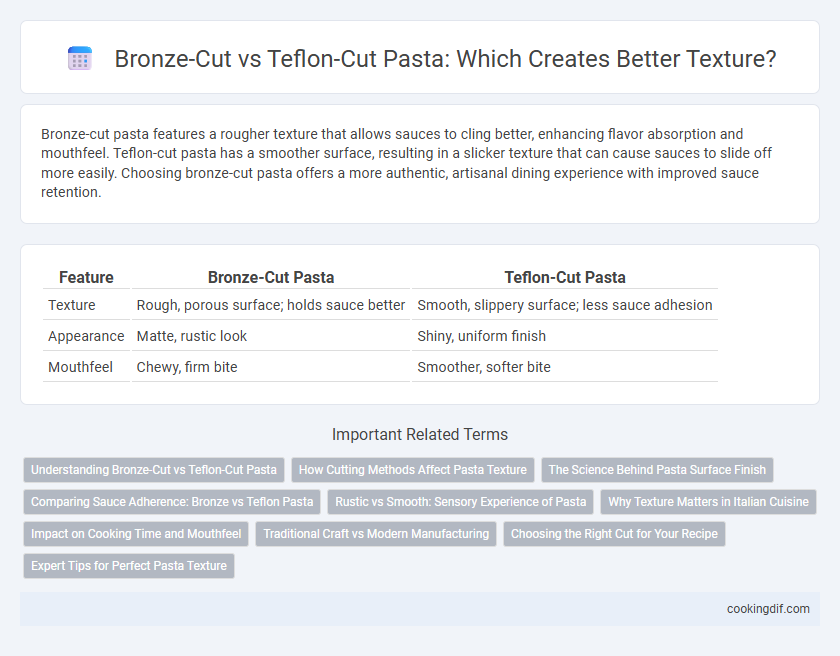 Bronze-Cut vs Teflon-Cut Pasta: Which Creates Better Texture?

Bronze-cut pasta features a rougher texture that allows sauces to cling better, enhancing flavor absorption and mouthfeel. Teflon-cut pasta has a smoother surface, resulting in a slicker texture that can cause sauces to slide off more easily. Choosing bronze-cut pasta offers a more authentic, artisanal dining experience with improved sauce retention.

| Feature | Bronze-Cut Pasta | Teflon-Cut Pasta |
|---|---|---|
| Texture | Rough, porous surface; holds sauce better | Smooth, slippery surface; less sauce adhesion |
| Appearance | Matte, rustic look | Shiny, uniform finish |
| Mouthfeel | Chewy, firm bite | Smoother, softer bite |

Important Related Terms

Understanding Bronze-Cut vs Teflon-Cut Pasta
How Cutting Methods Affect Pasta Texture
The Science Behind Pasta Surface Finish
Comparing Sauce Adherence: Bronze vs Teflon Pasta
Rustic vs Smooth: Sensory Experience of Pasta
Why Texture Matters in Italian Cuisine
Impact on Cooking Time and Mouthfeel
Traditional Craft vs Modern Manufacturing
Choosing the Right Cut for Your Recipe
Expert Tips for Perfect Pasta Texture

cookingdif.com