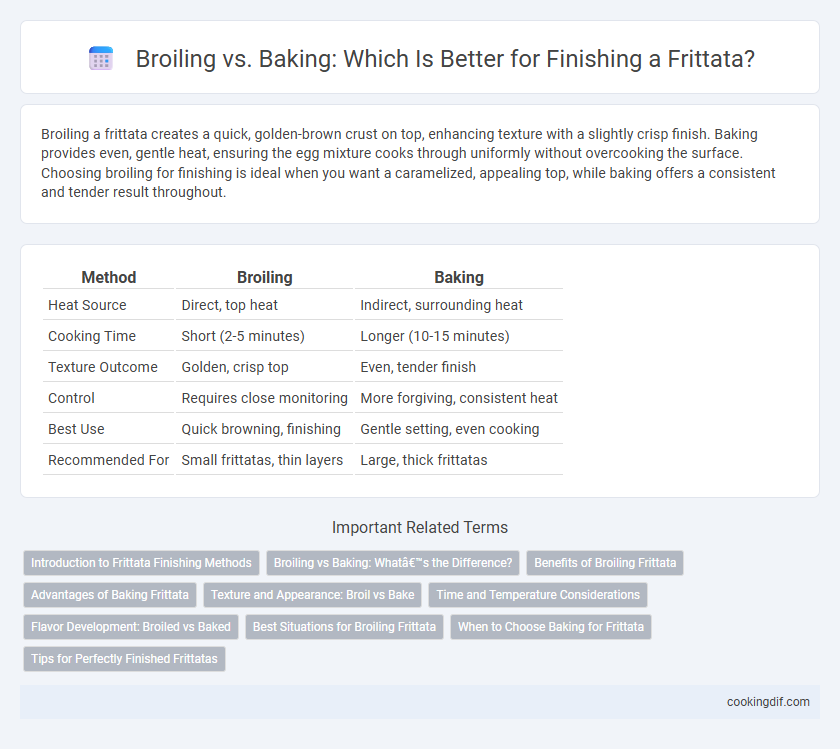 Broiling vs. Baking: Which Is Better for Finishing a Frittata?

Broiling a frittata creates a quick, golden-brown crust on top, enhancing texture with a slightly crisp finish. Baking provides even, gentle heat, ensuring the egg mixture cooks through uniformly without overcooking the surface. Choosing broiling for finishing is ideal when you want a caramelized, appealing top, while baking offers a consistent and tender result throughout.

| Method | Broiling | Baking |
|---|---|---|
| Heat Source | Direct, top heat | Indirect, surrounding heat |
| Cooking Time | Short (2-5 minutes) | Longer (10-15 minutes) |
| Texture Outcome | Golden, crisp top | Even, tender finish |
| Control | Requires close monitoring | More forgiving, consistent heat |
| Best Use | Quick browning, finishing | Gentle setting, even cooking |
| Recommended For | Small frittatas, thin layers | Large, thick frittatas |

Important Related Terms

Introduction to Frittata Finishing Methods
Broiling vs Baking: Whatâ€™s the Difference?
Benefits of Broiling Frittata
Advantages of Baking Frittata
Texture and Appearance: Broil vs Bake
Time and Temperature Considerations
Flavor Development: Broiled vs Baked
Best Situations for Broiling Frittata
When to Choose Baking for Frittata
Tips for Perfectly Finished Frittatas

cookingdif.com