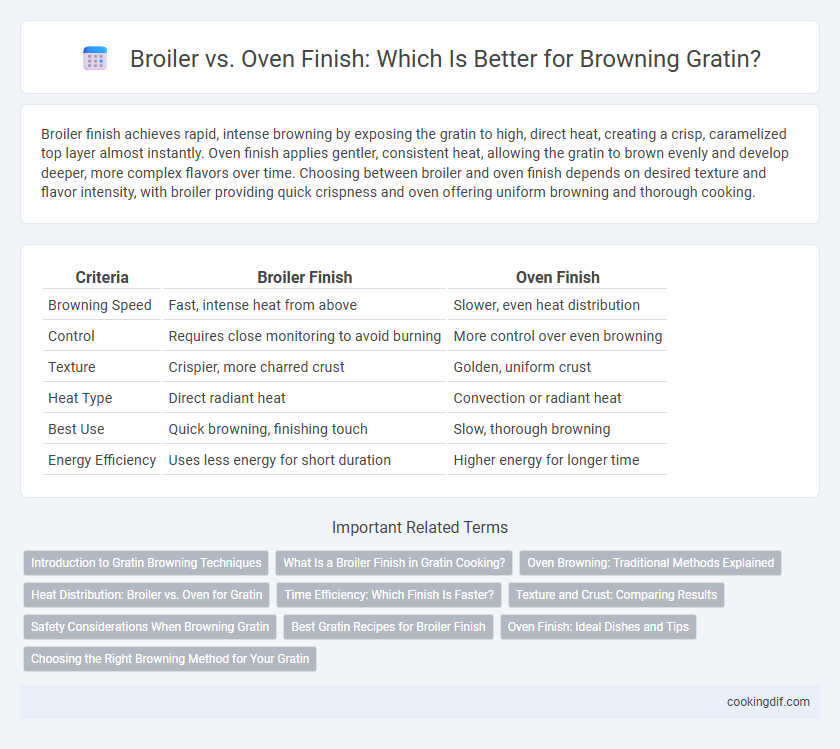 Broiler vs. Oven Finish: Which Is Better for Browning Gratin?

Broiler finish achieves rapid, intense browning by exposing the gratin to high, direct heat, creating a crisp, caramelized top layer almost instantly. Oven finish applies gentler, consistent heat, allowing the gratin to brown evenly and develop deeper, more complex flavors over time. Choosing between broiler and oven finish depends on desired texture and flavor intensity, with broiler providing quick crispness and oven offering uniform browning and thorough cooking.

| Criteria | Broiler Finish | Oven Finish |
|---|---|---|
| Browning Speed | Fast, intense heat from above | Slower, even heat distribution |
| Control | Requires close monitoring to avoid burning | More control over even browning |
| Texture | Crispier, more charred crust | Golden, uniform crust |
| Heat Type | Direct radiant heat | Convection or radiant heat |
| Best Use | Quick browning, finishing touch | Slow, thorough browning |
| Energy Efficiency | Uses less energy for short duration | Higher energy for longer time |

Important Related Terms

Introduction to Gratin Browning Techniques
What Is a Broiler Finish in Gratin Cooking?
Oven Browning: Traditional Methods Explained
Heat Distribution: Broiler vs. Oven for Gratin
Time Efficiency: Which Finish Is Faster?
Texture and Crust: Comparing Results
Safety Considerations When Browning Gratin
Best Gratin Recipes for Broiler Finish
Oven Finish: Ideal Dishes and Tips
Choosing the Right Browning Method for Your Gratin

cookingdif.com