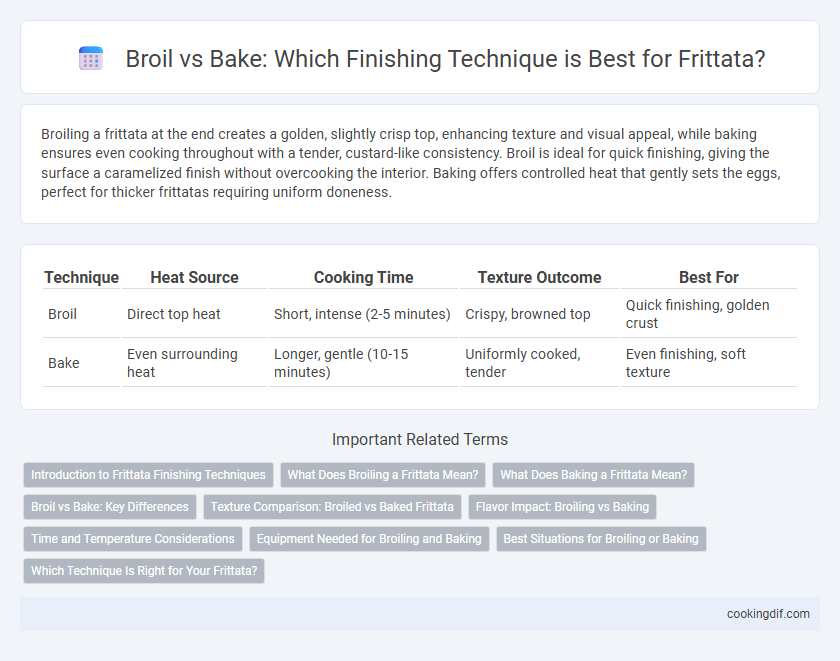 Broil vs Bake: Which Finishing Technique is Best for Frittata?

Broiling a frittata at the end creates a golden, slightly crisp top, enhancing texture and visual appeal, while baking ensures even cooking throughout with a tender, custard-like consistency. Broil is ideal for quick finishing, giving the surface a caramelized finish without overcooking the interior. Baking offers controlled heat that gently sets the eggs, perfect for thicker frittatas requiring uniform doneness.

| Technique | Heat Source | Cooking Time | Texture Outcome | Best For |
|---|---|---|---|---|
| Broil | Direct top heat | Short, intense (2-5 minutes) | Crispy, browned top | Quick finishing, golden crust |
| Bake | Even surrounding heat | Longer, gentle (10-15 minutes) | Uniformly cooked, tender | Even finishing, soft texture |

Important Related Terms

Introduction to Frittata Finishing Techniques
What Does Broiling a Frittata Mean?
What Does Baking a Frittata Mean?
Broil vs Bake: Key Differences
Texture Comparison: Broiled vs Baked Frittata
Flavor Impact: Broiling vs Baking
Time and Temperature Considerations
Equipment Needed for Broiling and Baking
Best Situations for Broiling or Baking
Which Technique Is Right for Your Frittata?

cookingdif.com