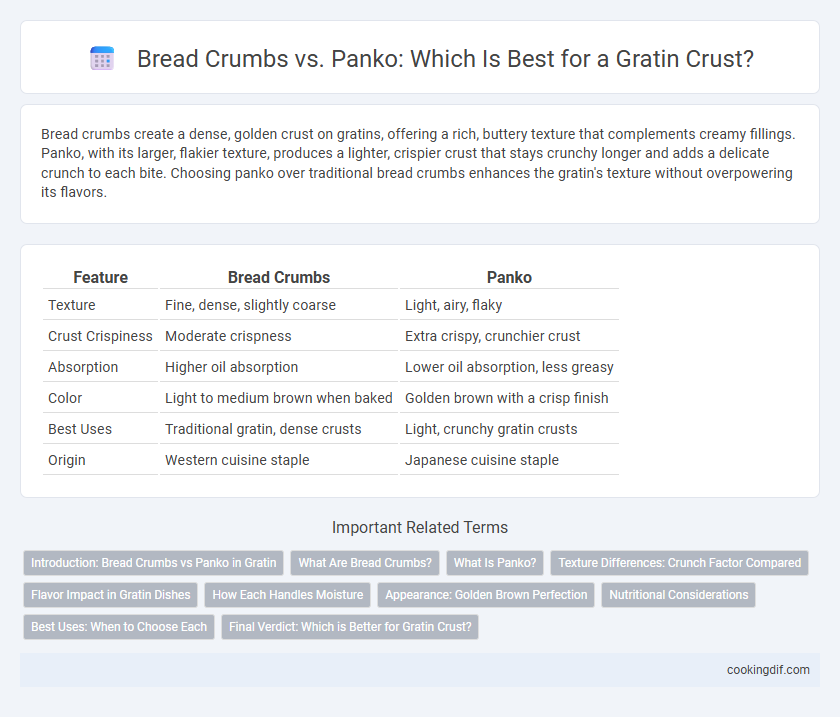 Bread Crumbs vs. Panko: Which Is Best for a Gratin Crust?

Bread crumbs create a dense, golden crust on gratins, offering a rich, buttery texture that complements creamy fillings. Panko, with its larger, flakier texture, produces a lighter, crispier crust that stays crunchy longer and adds a delicate crunch to each bite. Choosing panko over traditional bread crumbs enhances the gratin's texture without overpowering its flavors.

| Feature | Bread Crumbs | Panko |
|---|---|---|
| Texture | Fine, dense, slightly coarse | Light, airy, flaky |
| Crust Crispiness | Moderate crispness | Extra crispy, crunchier crust |
| Absorption | Higher oil absorption | Lower oil absorption, less greasy |
| Color | Light to medium brown when baked | Golden brown with a crisp finish |
| Best Uses | Traditional gratin, dense crusts | Light, crunchy gratin crusts |
| Origin | Western cuisine staple | Japanese cuisine staple |

Important Related Terms

Introduction: Bread Crumbs vs Panko in Gratin
What Are Bread Crumbs?
What Is Panko?
Texture Differences: Crunch Factor Compared
Flavor Impact in Gratin Dishes
How Each Handles Moisture
Appearance: Golden Brown Perfection
Nutritional Considerations
Best Uses: When to Choose Each
Final Verdict: Which is Better for Gratin Crust?

cookingdif.com