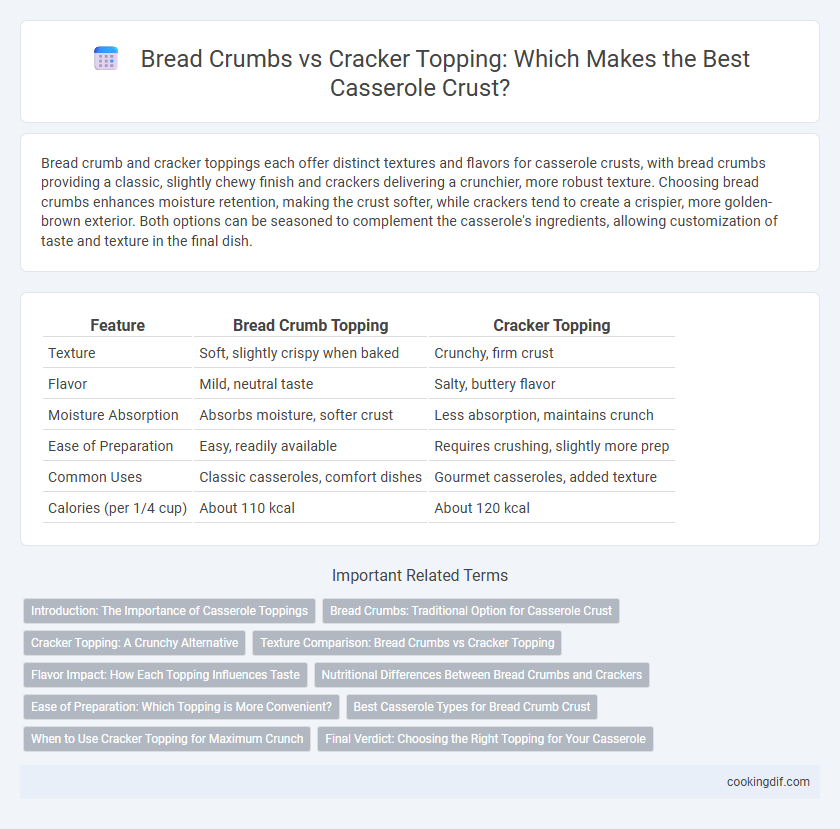 Bread Crumbs vs Cracker Topping: Which Makes the Best Casserole Crust?

Bread crumb and cracker toppings each offer distinct textures and flavors for casserole crusts, with bread crumbs providing a classic, slightly chewy finish and crackers delivering a crunchier, more robust texture. Choosing bread crumbs enhances moisture retention, making the crust softer, while crackers tend to create a crispier, more golden-brown exterior. Both options can be seasoned to complement the casserole's ingredients, allowing customization of taste and texture in the final dish.

| Feature | Bread Crumb Topping | Cracker Topping |
|---|---|---|
| Texture | Soft, slightly crispy when baked | Crunchy, firm crust |
| Flavor | Mild, neutral taste | Salty, buttery flavor |
| Moisture Absorption | Absorbs moisture, softer crust | Less absorption, maintains crunch |
| Ease of Preparation | Easy, readily available | Requires crushing, slightly more prep |
| Common Uses | Classic casseroles, comfort dishes | Gourmet casseroles, added texture |
| Calories (per 1/4 cup) | About 110 kcal | About 120 kcal |

Important Related Terms

Introduction: The Importance of Casserole Toppings
Bread Crumbs: Traditional Option for Casserole Crust
Cracker Topping: A Crunchy Alternative
Texture Comparison: Bread Crumbs vs Cracker Topping
Flavor Impact: How Each Topping Influences Taste
Nutritional Differences Between Bread Crumbs and Crackers
Ease of Preparation: Which Topping is More Convenient?
Best Casserole Types for Bread Crumb Crust
When to Use Cracker Topping for Maximum Crunch
Final Verdict: Choosing the Right Topping for Your Casserole

cookingdif.com