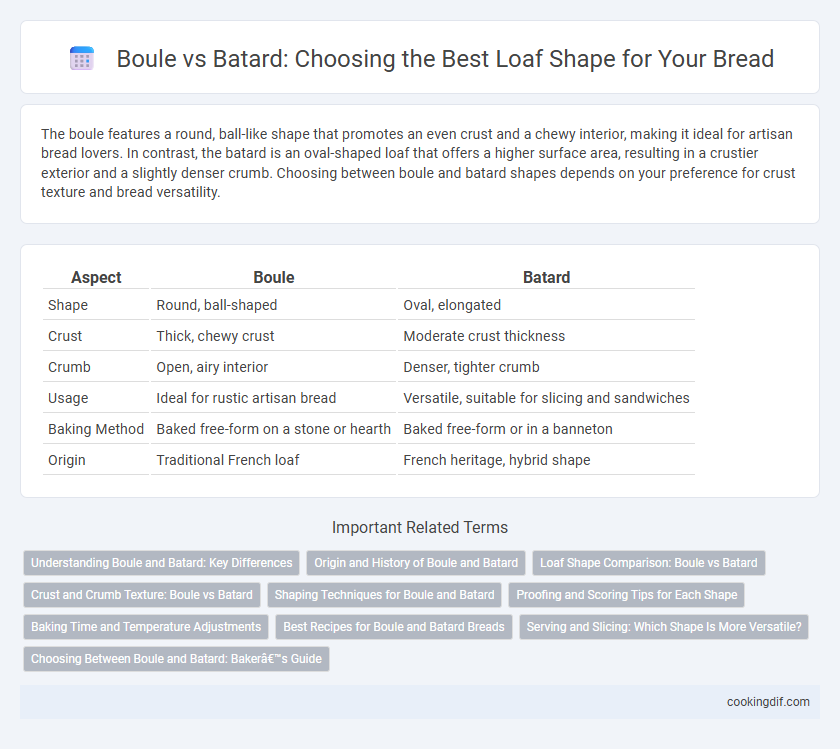 Boule vs Batard: Choosing the Best Loaf Shape for Your Bread

The boule features a round, ball-like shape that promotes an even crust and a chewy interior, making it ideal for artisan bread lovers. In contrast, the batard is an oval-shaped loaf that offers a higher surface area, resulting in a crustier exterior and a slightly denser crumb. Choosing between boule and batard shapes depends on your preference for crust texture and bread versatility.

| Aspect | Boule | Batard |
|---|---|---|
| Shape | Round, ball-shaped | Oval, elongated |
| Crust | Thick, chewy crust | Moderate crust thickness |
| Crumb | Open, airy interior | Denser, tighter crumb |
| Usage | Ideal for rustic artisan bread | Versatile, suitable for slicing and sandwiches |
| Baking Method | Baked free-form on a stone or hearth | Baked free-form or in a banneton |
| Origin | Traditional French loaf | French heritage, hybrid shape |

Important Related Terms

Understanding Boule and Batard: Key Differences
Origin and History of Boule and Batard
Loaf Shape Comparison: Boule vs Batard
Crust and Crumb Texture: Boule vs Batard
Shaping Techniques for Boule and Batard
Proofing and Scoring Tips for Each Shape
Baking Time and Temperature Adjustments
Best Recipes for Boule and Batard Breads
Serving and Slicing: Which Shape Is More Versatile?
Choosing Between Boule and Batard: Bakerâ€™s Guide

cookingdif.com