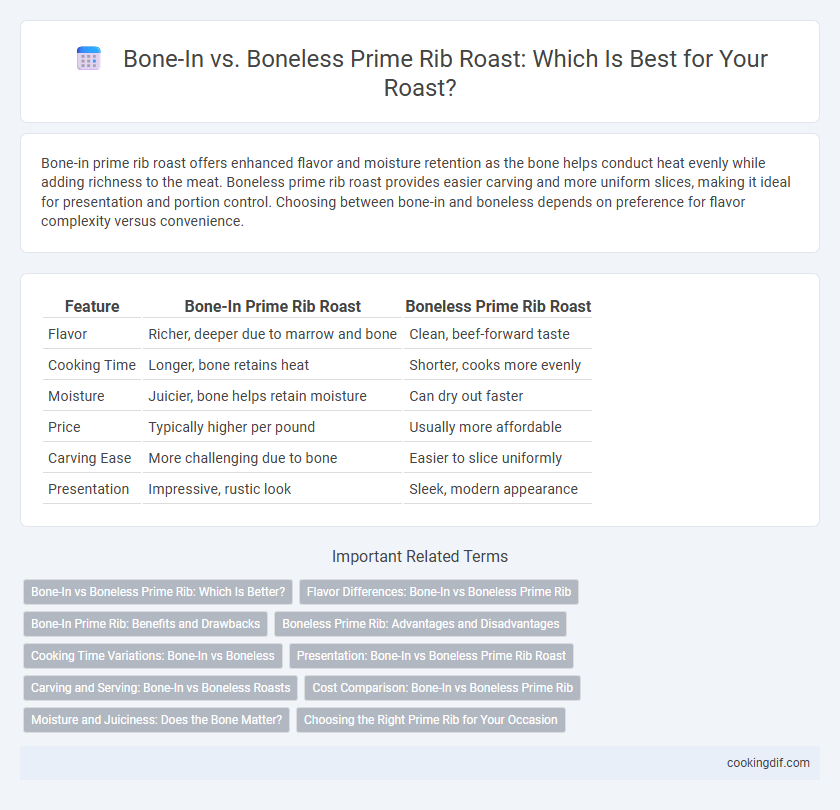 Bone-In vs. Boneless Prime Rib Roast: Which Is Best for Your Roast?

Bone-in prime rib roast offers enhanced flavor and moisture retention as the bone helps conduct heat evenly while adding richness to the meat. Boneless prime rib roast provides easier carving and more uniform slices, making it ideal for presentation and portion control. Choosing between bone-in and boneless depends on preference for flavor complexity versus convenience.

| Feature | Bone-In Prime Rib Roast | Boneless Prime Rib Roast |
|---|---|---|
| Flavor | Richer, deeper due to marrow and bone | Clean, beef-forward taste |
| Cooking Time | Longer, bone retains heat | Shorter, cooks more evenly |
| Moisture | Juicier, bone helps retain moisture | Can dry out faster |
| Price | Typically higher per pound | Usually more affordable |
| Carving Ease | More challenging due to bone | Easier to slice uniformly |
| Presentation | Impressive, rustic look | Sleek, modern appearance |

Important Related Terms

Bone-In vs Boneless Prime Rib: Which Is Better?
Flavor Differences: Bone-In vs Boneless Prime Rib
Bone-In Prime Rib: Benefits and Drawbacks
Boneless Prime Rib: Advantages and Disadvantages
Cooking Time Variations: Bone-In vs Boneless
Presentation: Bone-In vs Boneless Prime Rib Roast
Carving and Serving: Bone-In vs Boneless Roasts
Cost Comparison: Bone-In vs Boneless Prime Rib
Moisture and Juiciness: Does the Bone Matter?
Choosing the Right Prime Rib for Your Occasion

cookingdif.com