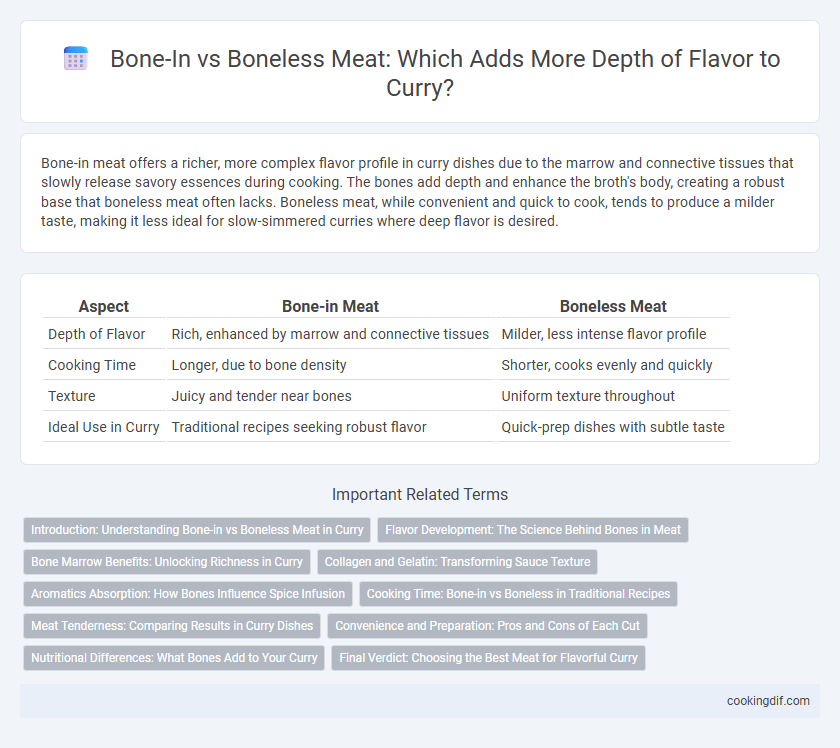 Bone-In vs Boneless Meat: Which Adds More Depth of Flavor to Curry?

Bone-in meat offers a richer, more complex flavor profile in curry dishes due to the marrow and connective tissues that slowly release savory essences during cooking. The bones add depth and enhance the broth's body, creating a robust base that boneless meat often lacks. Boneless meat, while convenient and quick to cook, tends to produce a milder taste, making it less ideal for slow-simmered curries where deep flavor is desired.

| Aspect | Bone-in Meat | Boneless Meat |
|---|---|---|
| Depth of Flavor | Rich, enhanced by marrow and connective tissues | Milder, less intense flavor profile |
| Cooking Time | Longer, due to bone density | Shorter, cooks evenly and quickly |
| Texture | Juicy and tender near bones | Uniform texture throughout |
| Ideal Use in Curry | Traditional recipes seeking robust flavor | Quick-prep dishes with subtle taste |

Important Related Terms

Introduction: Understanding Bone-in vs Boneless Meat in Curry
Flavor Development: The Science Behind Bones in Meat
Bone Marrow Benefits: Unlocking Richness in Curry
Collagen and Gelatin: Transforming Sauce Texture
Aromatics Absorption: How Bones Influence Spice Infusion
Cooking Time: Bone-in vs Boneless in Traditional Recipes
Meat Tenderness: Comparing Results in Curry Dishes
Convenience and Preparation: Pros and Cons of Each Cut
Nutritional Differences: What Bones Add to Your Curry
Final Verdict: Choosing the Best Meat for Flavorful Curry

cookingdif.com