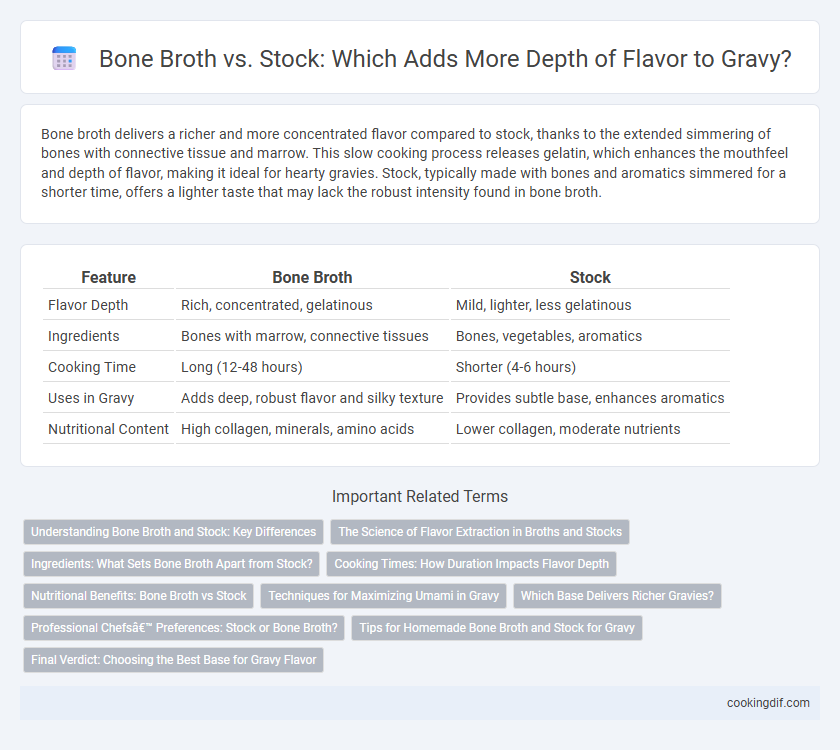 Bone Broth vs. Stock: Which Adds More Depth of Flavor to Gravy?

Bone broth delivers a richer and more concentrated flavor compared to stock, thanks to the extended simmering of bones with connective tissue and marrow. This slow cooking process releases gelatin, which enhances the mouthfeel and depth of flavor, making it ideal for hearty gravies. Stock, typically made with bones and aromatics simmered for a shorter time, offers a lighter taste that may lack the robust intensity found in bone broth.

| Feature | Bone Broth | Stock |
|---|---|---|
| Flavor Depth | Rich, concentrated, gelatinous | Mild, lighter, less gelatinous |
| Ingredients | Bones with marrow, connective tissues | Bones, vegetables, aromatics |
| Cooking Time | Long (12-48 hours) | Shorter (4-6 hours) |
| Uses in Gravy | Adds deep, robust flavor and silky texture | Provides subtle base, enhances aromatics |
| Nutritional Content | High collagen, minerals, amino acids | Lower collagen, moderate nutrients |

Important Related Terms

Understanding Bone Broth and Stock: Key Differences
The Science of Flavor Extraction in Broths and Stocks
Ingredients: What Sets Bone Broth Apart from Stock?
Cooking Times: How Duration Impacts Flavor Depth
Nutritional Benefits: Bone Broth vs Stock
Techniques for Maximizing Umami in Gravy
Which Base Delivers Richer Gravies?
Professional Chefsâ€™ Preferences: Stock or Bone Broth?
Tips for Homemade Bone Broth and Stock for Gravy
Final Verdict: Choosing the Best Base for Gravy Flavor

cookingdif.com