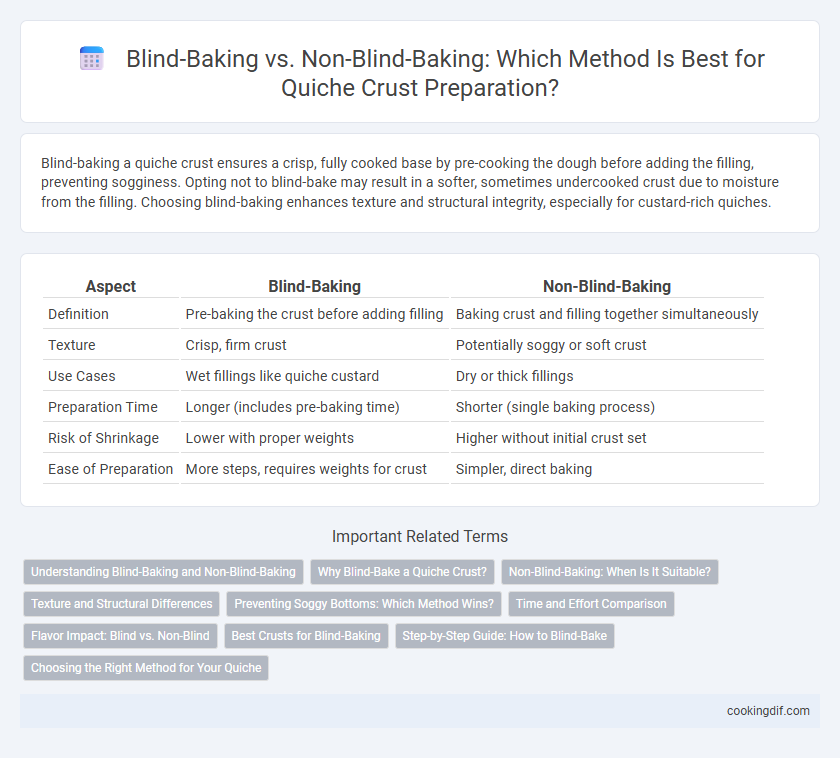 Blind-Baking vs. Non-Blind-Baking: Which Method Is Best for Quiche Crust Preparation?

Blind-baking a quiche crust ensures a crisp, fully cooked base by pre-cooking the dough before adding the filling, preventing sogginess. Opting not to blind-bake may result in a softer, sometimes undercooked crust due to moisture from the filling. Choosing blind-baking enhances texture and structural integrity, especially for custard-rich quiches.

| Aspect | Blind-Baking | Non-Blind-Baking |
|---|---|---|
| Definition | Pre-baking the crust before adding filling | Baking crust and filling together simultaneously |
| Texture | Crisp, firm crust | Potentially soggy or soft crust |
| Use Cases | Wet fillings like quiche custard | Dry or thick fillings |
| Preparation Time | Longer (includes pre-baking time) | Shorter (single baking process) |
| Risk of Shrinkage | Lower with proper weights | Higher without initial crust set |
| Ease of Preparation | More steps, requires weights for crust | Simpler, direct baking |

Important Related Terms

Understanding Blind-Baking and Non-Blind-Baking
Why Blind-Bake a Quiche Crust?
Non-Blind-Baking: When Is It Suitable?
Texture and Structural Differences
Preventing Soggy Bottoms: Which Method Wins?
Time and Effort Comparison
Flavor Impact: Blind vs. Non-Blind
Best Crusts for Blind-Baking
Step-by-Step Guide: How to Blind-Bake
Choosing the Right Method for Your Quiche

cookingdif.com