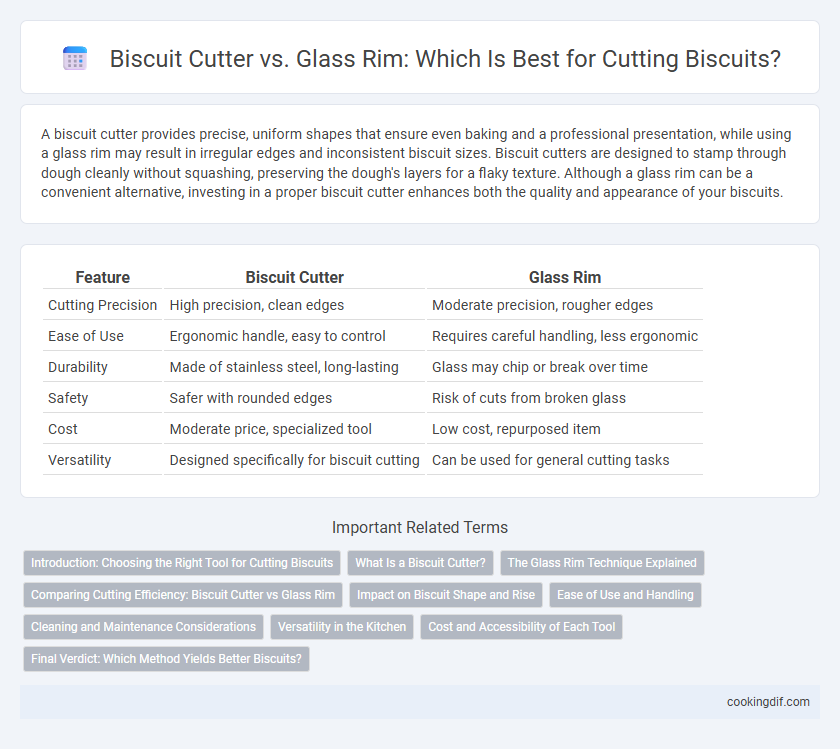 Biscuit Cutter vs. Glass Rim: Which Is Best for Cutting Biscuits?

A biscuit cutter provides precise, uniform shapes that ensure even baking and a professional presentation, while using a glass rim may result in irregular edges and inconsistent biscuit sizes. Biscuit cutters are designed to stamp through dough cleanly without squashing, preserving the dough's layers for a flaky texture. Although a glass rim can be a convenient alternative, investing in a proper biscuit cutter enhances both the quality and appearance of your biscuits.

| Feature | Biscuit Cutter | Glass Rim |
|---|---|---|
| Cutting Precision | High precision, clean edges | Moderate precision, rougher edges |
| Ease of Use | Ergonomic handle, easy to control | Requires careful handling, less ergonomic |
| Durability | Made of stainless steel, long-lasting | Glass may chip or break over time |
| Safety | Safer with rounded edges | Risk of cuts from broken glass |
| Cost | Moderate price, specialized tool | Low cost, repurposed item |
| Versatility | Designed specifically for biscuit cutting | Can be used for general cutting tasks |

Important Related Terms

Introduction: Choosing the Right Tool for Cutting Biscuits
What Is a Biscuit Cutter?
The Glass Rim Technique Explained
Comparing Cutting Efficiency: Biscuit Cutter vs Glass Rim
Impact on Biscuit Shape and Rise
Ease of Use and Handling
Cleaning and Maintenance Considerations
Versatility in the Kitchen
Cost and Accessibility of Each Tool
Final Verdict: Which Method Yields Better Biscuits?

cookingdif.com