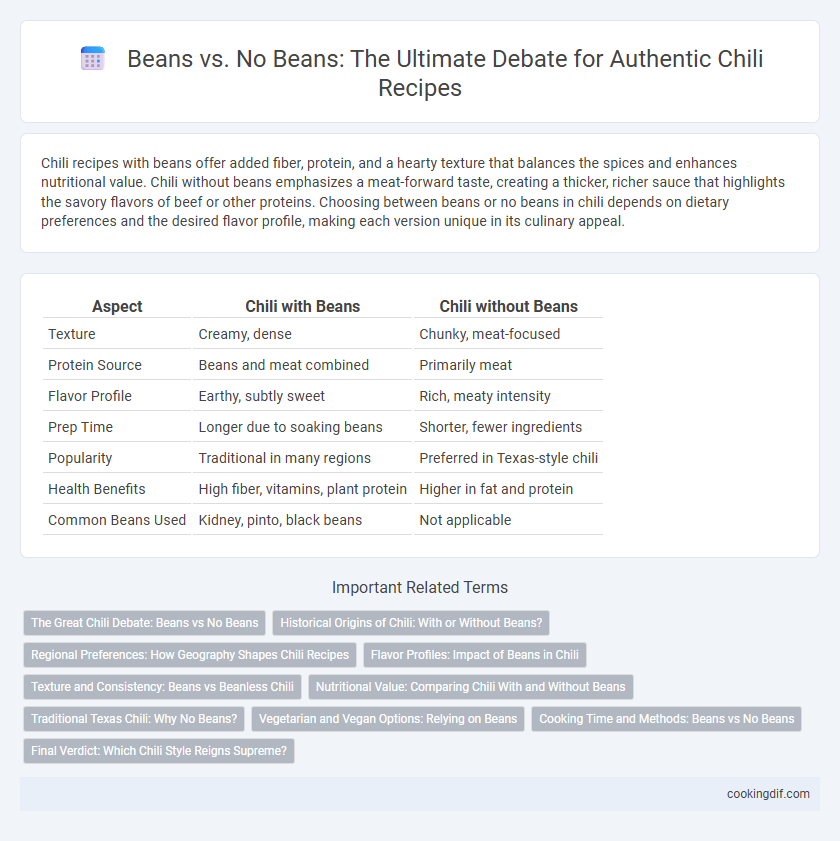 Beans vs. No Beans: The Ultimate Debate for Authentic Chili Recipes

Chili recipes with beans offer added fiber, protein, and a hearty texture that balances the spices and enhances nutritional value. Chili without beans emphasizes a meat-forward taste, creating a thicker, richer sauce that highlights the savory flavors of beef or other proteins. Choosing between beans or no beans in chili depends on dietary preferences and the desired flavor profile, making each version unique in its culinary appeal.

| Aspect | Chili with Beans | Chili without Beans |
|---|---|---|
| Texture | Creamy, dense | Chunky, meat-focused |
| Protein Source | Beans and meat combined | Primarily meat |
| Flavor Profile | Earthy, subtly sweet | Rich, meaty intensity |
| Prep Time | Longer due to soaking beans | Shorter, fewer ingredients |
| Popularity | Traditional in many regions | Preferred in Texas-style chili |
| Health Benefits | High fiber, vitamins, plant protein | Higher in fat and protein |
| Common Beans Used | Kidney, pinto, black beans | Not applicable |

Important Related Terms

The Great Chili Debate: Beans vs No Beans

Historical Origins of Chili: With or Without Beans?

Regional Preferences: How Geography Shapes Chili Recipes

Flavor Profiles: Impact of Beans in Chili

Texture and Consistency: Beans vs Beanless Chili

Nutritional Value: Comparing Chili With and Without Beans

Traditional Texas Chili: Why No Beans?

Vegetarian and Vegan Options: Relying on Beans

Cooking Time and Methods: Beans vs No Beans

Final Verdict: Which Chili Style Reigns Supreme?

cookingdif.com