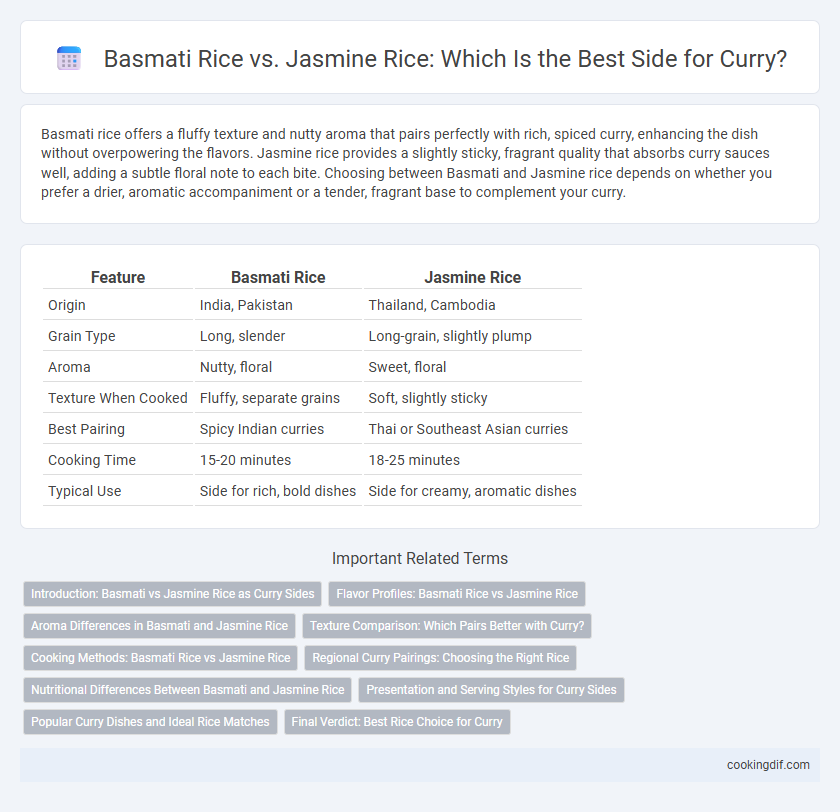 Basmati Rice vs. Jasmine Rice: Which Is the Best Side for Curry?

Basmati rice offers a fluffy texture and nutty aroma that pairs perfectly with rich, spiced curry, enhancing the dish without overpowering the flavors. Jasmine rice provides a slightly sticky, fragrant quality that absorbs curry sauces well, adding a subtle floral note to each bite. Choosing between Basmati and Jasmine rice depends on whether you prefer a drier, aromatic accompaniment or a tender, fragrant base to complement your curry.

| Feature | Basmati Rice | Jasmine Rice |
|---|---|---|
| Origin | India, Pakistan | Thailand, Cambodia |
| Grain Type | Long, slender | Long-grain, slightly plump |
| Aroma | Nutty, floral | Sweet, floral |
| Texture When Cooked | Fluffy, separate grains | Soft, slightly sticky |
| Best Pairing | Spicy Indian curries | Thai or Southeast Asian curries |
| Cooking Time | 15-20 minutes | 18-25 minutes |
| Typical Use | Side for rich, bold dishes | Side for creamy, aromatic dishes |

Important Related Terms

Introduction: Basmati vs Jasmine Rice as Curry Sides
Flavor Profiles: Basmati Rice vs Jasmine Rice
Aroma Differences in Basmati and Jasmine Rice
Texture Comparison: Which Pairs Better with Curry?
Cooking Methods: Basmati Rice vs Jasmine Rice
Regional Curry Pairings: Choosing the Right Rice
Nutritional Differences Between Basmati and Jasmine Rice
Presentation and Serving Styles for Curry Sides
Popular Curry Dishes and Ideal Rice Matches
Final Verdict: Best Rice Choice for Curry

cookingdif.com