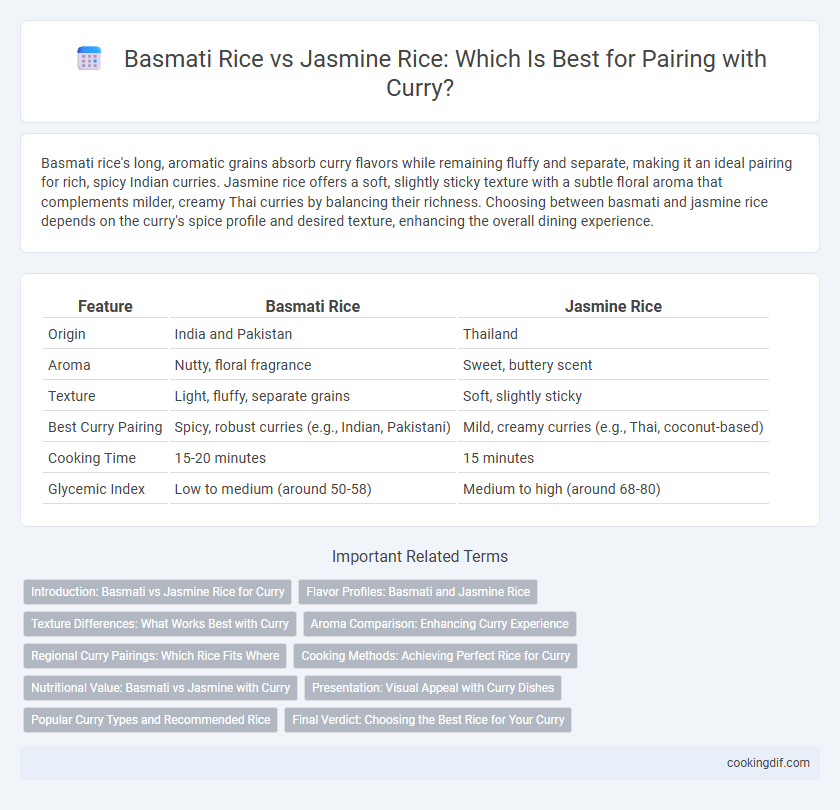 Basmati Rice vs Jasmine Rice: Which Is Best for Pairing with Curry?

Basmati rice's long, aromatic grains absorb curry flavors while remaining fluffy and separate, making it an ideal pairing for rich, spicy Indian curries. Jasmine rice offers a soft, slightly sticky texture with a subtle floral aroma that complements milder, creamy Thai curries by balancing their richness. Choosing between basmati and jasmine rice depends on the curry's spice profile and desired texture, enhancing the overall dining experience.

| Feature | Basmati Rice | Jasmine Rice |
|---|---|---|
| Origin | India and Pakistan | Thailand |
| Aroma | Nutty, floral fragrance | Sweet, buttery scent |
| Texture | Light, fluffy, separate grains | Soft, slightly sticky |
| Best Curry Pairing | Spicy, robust curries (e.g., Indian, Pakistani) | Mild, creamy curries (e.g., Thai, coconut-based) |
| Cooking Time | 15-20 minutes | 15 minutes |
| Glycemic Index | Low to medium (around 50-58) | Medium to high (around 68-80) |

Important Related Terms

Introduction: Basmati vs Jasmine Rice for Curry
Flavor Profiles: Basmati and Jasmine Rice
Texture Differences: What Works Best with Curry
Aroma Comparison: Enhancing Curry Experience
Regional Curry Pairings: Which Rice Fits Where
Cooking Methods: Achieving Perfect Rice for Curry
Nutritional Value: Basmati vs Jasmine with Curry
Presentation: Visual Appeal with Curry Dishes
Popular Curry Types and Recommended Rice
Final Verdict: Choosing the Best Rice for Your Curry

cookingdif.com