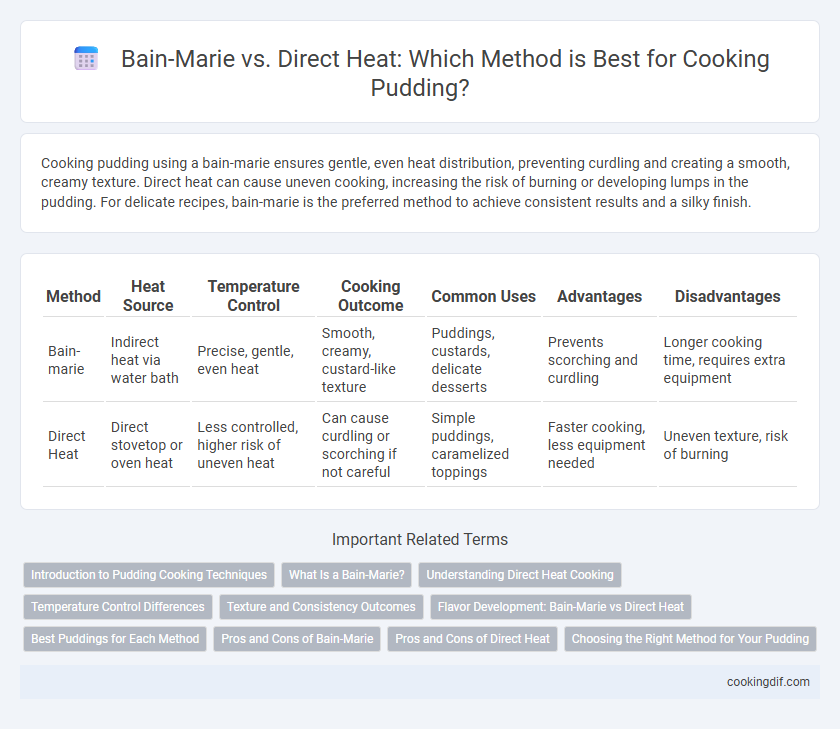 Bain-Marie vs. Direct Heat: Which Method is Best for Cooking Pudding?

Cooking pudding using a bain-marie ensures gentle, even heat distribution, preventing curdling and creating a smooth, creamy texture. Direct heat can cause uneven cooking, increasing the risk of burning or developing lumps in the pudding. For delicate recipes, bain-marie is the preferred method to achieve consistent results and a silky finish.

| Method | Heat Source | Temperature Control | Cooking Outcome | Common Uses | Advantages | Disadvantages |
|---|---|---|---|---|---|---|
| Bain-marie | Indirect heat via water bath | Precise, gentle, even heat | Smooth, creamy, custard-like texture | Puddings, custards, delicate desserts | Prevents scorching and curdling | Longer cooking time, requires extra equipment |
| Direct Heat | Direct stovetop or oven heat | Less controlled, higher risk of uneven heat | Can cause curdling or scorching if not careful | Simple puddings, caramelized toppings | Faster cooking, less equipment needed | Uneven texture, risk of burning |

Important Related Terms

Introduction to Pudding Cooking Techniques
What Is a Bain-Marie?
Understanding Direct Heat Cooking
Temperature Control Differences
Texture and Consistency Outcomes
Flavor Development: Bain-Marie vs Direct Heat
Best Puddings for Each Method
Pros and Cons of Bain-Marie
Pros and Cons of Direct Heat
Choosing the Right Method for Your Pudding

cookingdif.com