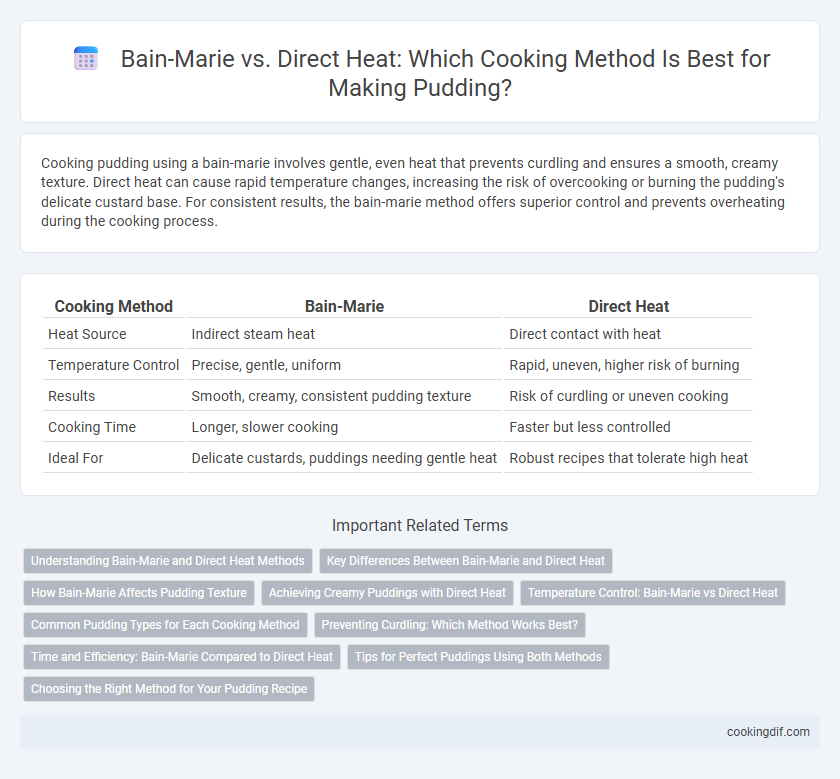 Bain-Marie vs. Direct Heat: Which Cooking Method Is Best for Making Pudding?

Cooking pudding using a bain-marie involves gentle, even heat that prevents curdling and ensures a smooth, creamy texture. Direct heat can cause rapid temperature changes, increasing the risk of overcooking or burning the pudding's delicate custard base. For consistent results, the bain-marie method offers superior control and prevents overheating during the cooking process.

| Cooking Method | Bain-Marie | Direct Heat |
|---|---|---|
| Heat Source | Indirect steam heat | Direct contact with heat |
| Temperature Control | Precise, gentle, uniform | Rapid, uneven, higher risk of burning |
| Results | Smooth, creamy, consistent pudding texture | Risk of curdling or uneven cooking |
| Cooking Time | Longer, slower cooking | Faster but less controlled |
| Ideal For | Delicate custards, puddings needing gentle heat | Robust recipes that tolerate high heat |

Important Related Terms

Understanding Bain-Marie and Direct Heat Methods
Key Differences Between Bain-Marie and Direct Heat
How Bain-Marie Affects Pudding Texture
Achieving Creamy Puddings with Direct Heat
Temperature Control: Bain-Marie vs Direct Heat
Common Pudding Types for Each Cooking Method
Preventing Curdling: Which Method Works Best?
Time and Efficiency: Bain-Marie Compared to Direct Heat
Tips for Perfect Puddings Using Both Methods
Choosing the Right Method for Your Pudding Recipe

cookingdif.com