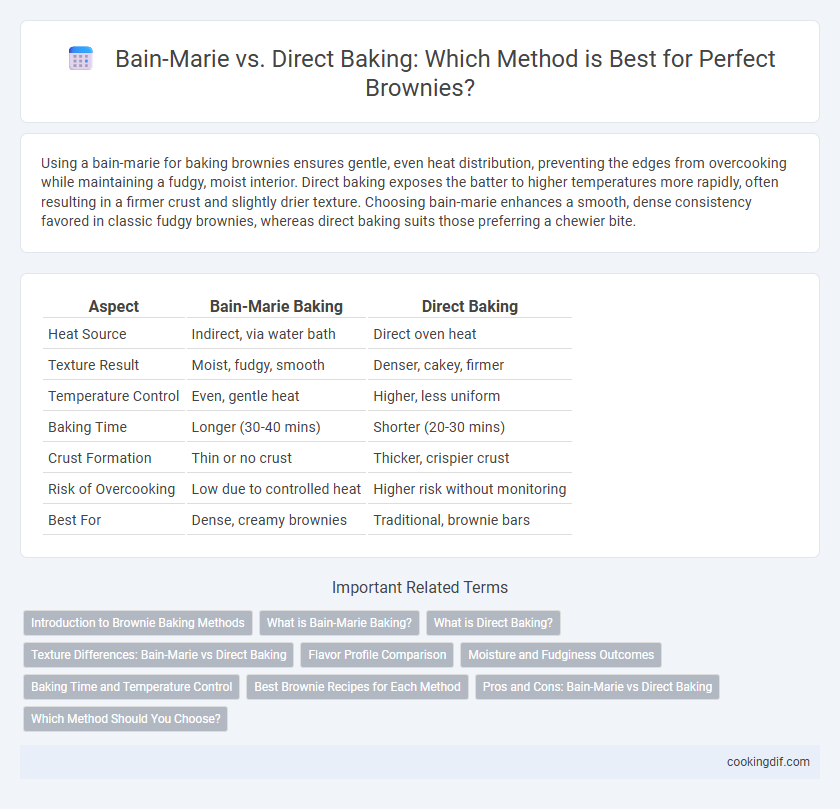 Bain-Marie vs. Direct Baking: Which Method is Best for Perfect Brownies?

Using a bain-marie for baking brownies ensures gentle, even heat distribution, preventing the edges from overcooking while maintaining a fudgy, moist interior. Direct baking exposes the batter to higher temperatures more rapidly, often resulting in a firmer crust and slightly drier texture. Choosing bain-marie enhances a smooth, dense consistency favored in classic fudgy brownies, whereas direct baking suits those preferring a chewier bite.

| Aspect | Bain-Marie Baking | Direct Baking |
|---|---|---|
| Heat Source | Indirect, via water bath | Direct oven heat |
| Texture Result | Moist, fudgy, smooth | Denser, cakey, firmer |
| Temperature Control | Even, gentle heat | Higher, less uniform |
| Baking Time | Longer (30-40 mins) | Shorter (20-30 mins) |
| Crust Formation | Thin or no crust | Thicker, crispier crust |
| Risk of Overcooking | Low due to controlled heat | Higher risk without monitoring |
| Best For | Dense, creamy brownies | Traditional, brownie bars |

Important Related Terms

Introduction to Brownie Baking Methods
What is Bain-Marie Baking?
What is Direct Baking?
Texture Differences: Bain-Marie vs Direct Baking
Flavor Profile Comparison
Moisture and Fudginess Outcomes
Baking Time and Temperature Control
Best Brownie Recipes for Each Method
Pros and Cons: Bain-Marie vs Direct Baking
Which Method Should You Choose?

cookingdif.com