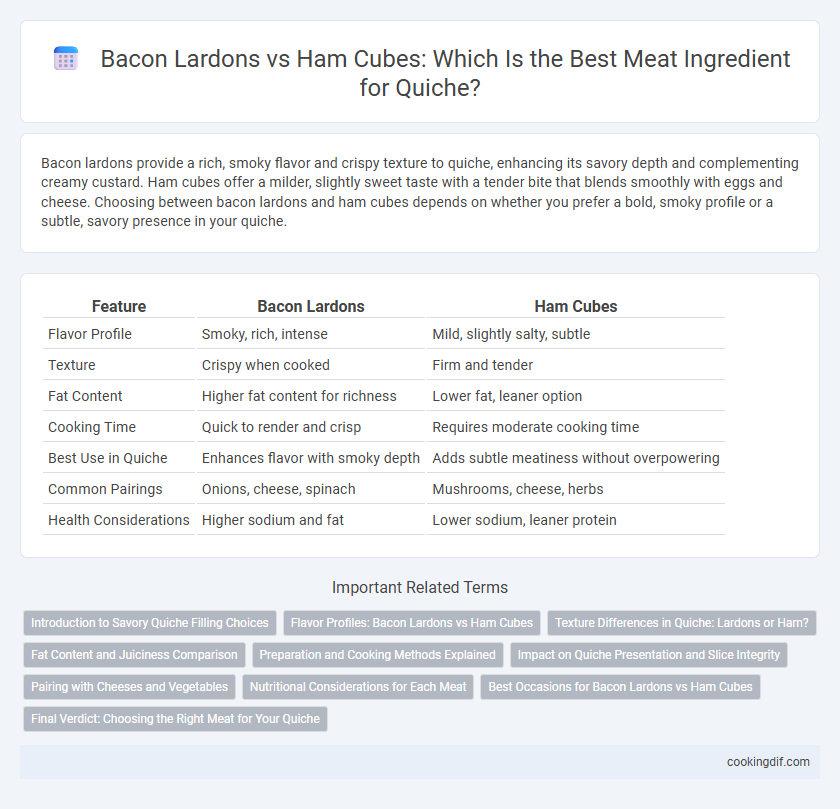 Bacon Lardons vs Ham Cubes: Which Is the Best Meat Ingredient for Quiche?

Bacon lardons provide a rich, smoky flavor and crispy texture to quiche, enhancing its savory depth and complementing creamy custard. Ham cubes offer a milder, slightly sweet taste with a tender bite that blends smoothly with eggs and cheese. Choosing between bacon lardons and ham cubes depends on whether you prefer a bold, smoky profile or a subtle, savory presence in your quiche.

| Feature | Bacon Lardons | Ham Cubes |
|---|---|---|
| Flavor Profile | Smoky, rich, intense | Mild, slightly salty, subtle |
| Texture | Crispy when cooked | Firm and tender |
| Fat Content | Higher fat content for richness | Lower fat, leaner option |
| Cooking Time | Quick to render and crisp | Requires moderate cooking time |
| Best Use in Quiche | Enhances flavor with smoky depth | Adds subtle meatiness without overpowering |
| Common Pairings | Onions, cheese, spinach | Mushrooms, cheese, herbs |
| Health Considerations | Higher sodium and fat | Lower sodium, leaner protein |

Important Related Terms

Introduction to Savory Quiche Filling Choices

Flavor Profiles: Bacon Lardons vs Ham Cubes

Texture Differences in Quiche: Lardons or Ham?

Fat Content and Juiciness Comparison

Preparation and Cooking Methods Explained

Impact on Quiche Presentation and Slice Integrity

Pairing with Cheeses and Vegetables

Nutritional Considerations for Each Meat

Best Occasions for Bacon Lardons vs Ham Cubes

Final Verdict: Choosing the Right Meat for Your Quiche

cookingdif.com