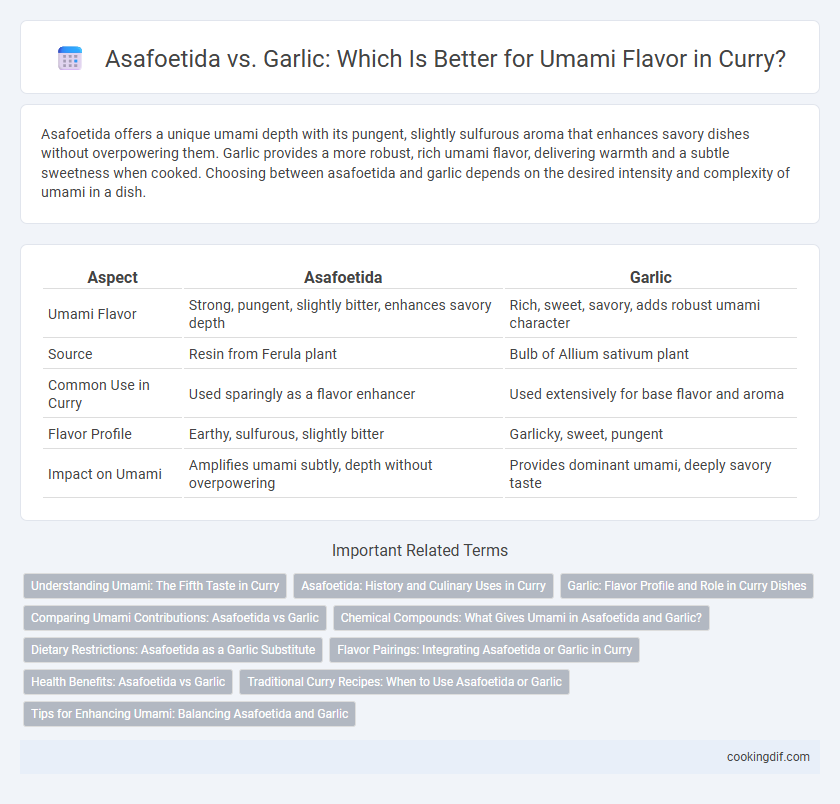 Asafoetida vs. Garlic: Which Is Better for Umami Flavor in Curry?

Asafoetida offers a unique umami depth with its pungent, slightly sulfurous aroma that enhances savory dishes without overpowering them. Garlic provides a more robust, rich umami flavor, delivering warmth and a subtle sweetness when cooked. Choosing between asafoetida and garlic depends on the desired intensity and complexity of umami in a dish.

| Aspect | Asafoetida | Garlic |
|---|---|---|
| Umami Flavor | Strong, pungent, slightly bitter, enhances savory depth | Rich, sweet, savory, adds robust umami character |
| Source | Resin from Ferula plant | Bulb of Allium sativum plant |
| Common Use in Curry | Used sparingly as a flavor enhancer | Used extensively for base flavor and aroma |
| Flavor Profile | Earthy, sulfurous, slightly bitter | Garlicky, sweet, pungent |
| Impact on Umami | Amplifies umami subtly, depth without overpowering | Provides dominant umami, deeply savory taste |

Important Related Terms

Understanding Umami: The Fifth Taste in Curry
Asafoetida: History and Culinary Uses in Curry
Garlic: Flavor Profile and Role in Curry Dishes
Comparing Umami Contributions: Asafoetida vs Garlic
Chemical Compounds: What Gives Umami in Asafoetida and Garlic?
Dietary Restrictions: Asafoetida as a Garlic Substitute
Flavor Pairings: Integrating Asafoetida or Garlic in Curry
Health Benefits: Asafoetida vs Garlic
Traditional Curry Recipes: When to Use Asafoetida or Garlic
Tips for Enhancing Umami: Balancing Asafoetida and Garlic

cookingdif.com