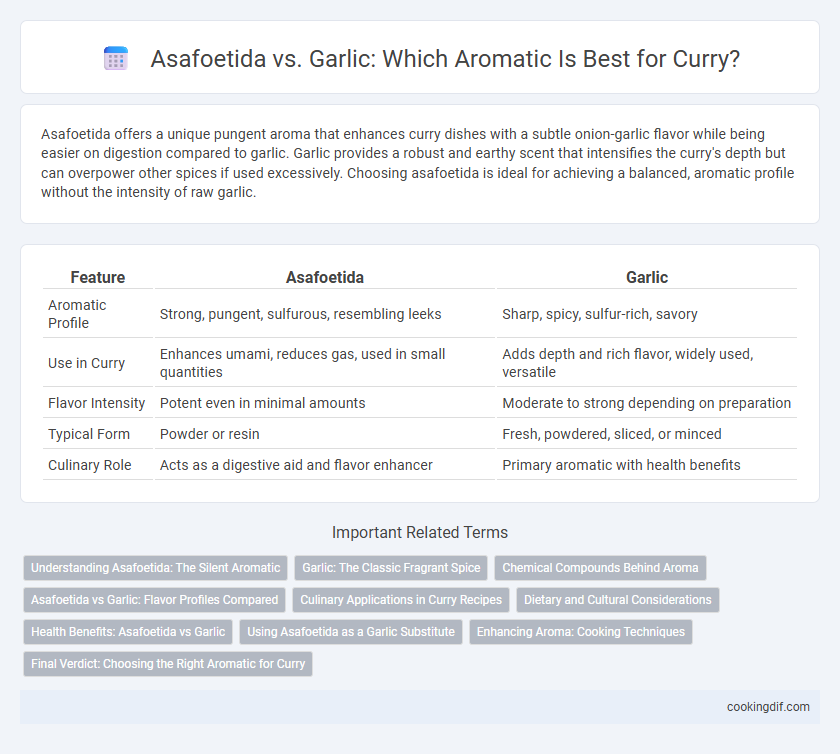 Asafoetida vs. Garlic: Which Aromatic Is Best for Curry?

Asafoetida offers a unique pungent aroma that enhances curry dishes with a subtle onion-garlic flavor while being easier on digestion compared to garlic. Garlic provides a robust and earthy scent that intensifies the curry's depth but can overpower other spices if used excessively. Choosing asafoetida is ideal for achieving a balanced, aromatic profile without the intensity of raw garlic.

| Feature | Asafoetida | Garlic |
|---|---|---|
| Aromatic Profile | Strong, pungent, sulfurous, resembling leeks | Sharp, spicy, sulfur-rich, savory |
| Use in Curry | Enhances umami, reduces gas, used in small quantities | Adds depth and rich flavor, widely used, versatile |
| Flavor Intensity | Potent even in minimal amounts | Moderate to strong depending on preparation |
| Typical Form | Powder or resin | Fresh, powdered, sliced, or minced |
| Culinary Role | Acts as a digestive aid and flavor enhancer | Primary aromatic with health benefits |

Important Related Terms

Understanding Asafoetida: The Silent Aromatic
Garlic: The Classic Fragrant Spice
Chemical Compounds Behind Aroma
Asafoetida vs Garlic: Flavor Profiles Compared
Culinary Applications in Curry Recipes
Dietary and Cultural Considerations
Health Benefits: Asafoetida vs Garlic
Using Asafoetida as a Garlic Substitute
Enhancing Aroma: Cooking Techniques
Final Verdict: Choosing the Right Aromatic for Curry

cookingdif.com