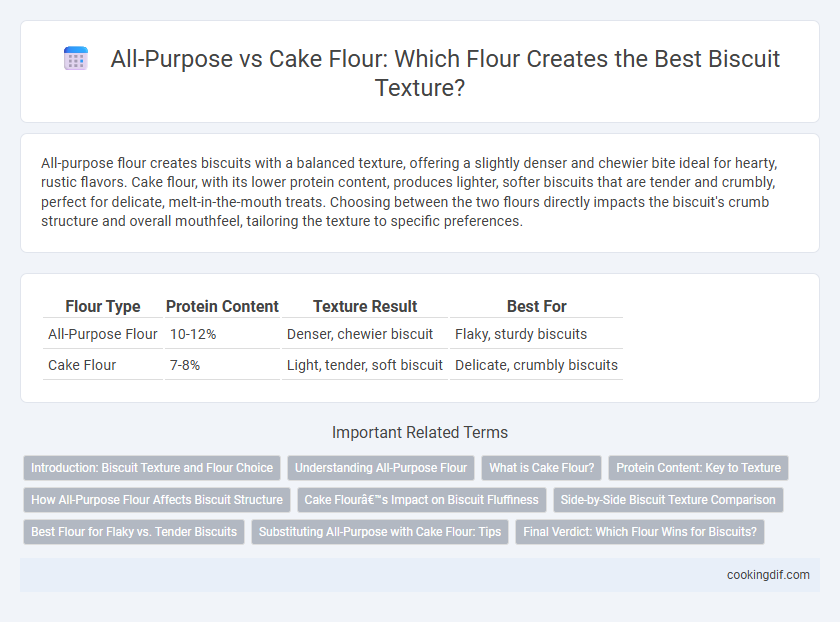 All-Purpose vs Cake Flour: Which Flour Creates the Best Biscuit Texture?

All-purpose flour creates biscuits with a balanced texture, offering a slightly denser and chewier bite ideal for hearty, rustic flavors. Cake flour, with its lower protein content, produces lighter, softer biscuits that are tender and crumbly, perfect for delicate, melt-in-the-mouth treats. Choosing between the two flours directly impacts the biscuit's crumb structure and overall mouthfeel, tailoring the texture to specific preferences.

| Flour Type | Protein Content | Texture Result | Best For |
|---|---|---|---|
| All-Purpose Flour | 10-12% | Denser, chewier biscuit | Flaky, sturdy biscuits |
| Cake Flour | 7-8% | Light, tender, soft biscuit | Delicate, crumbly biscuits |

Important Related Terms

Introduction: Biscuit Texture and Flour Choice
Understanding All-Purpose Flour
What is Cake Flour?
Protein Content: Key to Texture
How All-Purpose Flour Affects Biscuit Structure
Cake Flourâ€™s Impact on Biscuit Fluffiness
Side-by-Side Biscuit Texture Comparison
Best Flour for Flaky vs. Tender Biscuits
Substituting All-Purpose with Cake Flour: Tips
Final Verdict: Which Flour Wins for Biscuits?

cookingdif.com