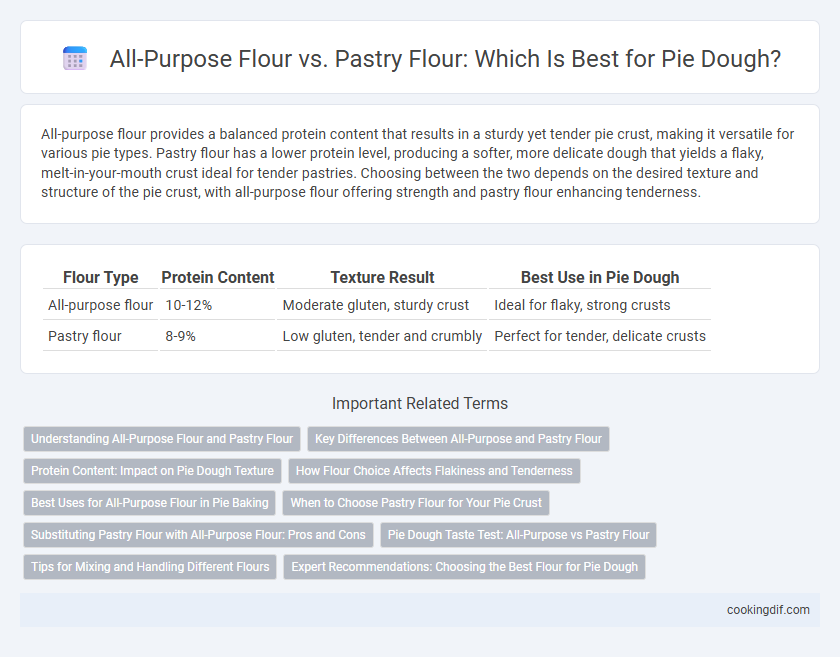 All-Purpose Flour vs. Pastry Flour: Which Is Best for Pie Dough?

All-purpose flour provides a balanced protein content that results in a sturdy yet tender pie crust, making it versatile for various pie types. Pastry flour has a lower protein level, producing a softer, more delicate dough that yields a flaky, melt-in-your-mouth crust ideal for tender pastries. Choosing between the two depends on the desired texture and structure of the pie crust, with all-purpose flour offering strength and pastry flour enhancing tenderness.

| Flour Type | Protein Content | Texture Result | Best Use in Pie Dough |
|---|---|---|---|
| All-purpose flour | 10-12% | Moderate gluten, sturdy crust | Ideal for flaky, strong crusts |
| Pastry flour | 8-9% | Low gluten, tender and crumbly | Perfect for tender, delicate crusts |

Important Related Terms

Understanding All-Purpose Flour and Pastry Flour
Key Differences Between All-Purpose and Pastry Flour
Protein Content: Impact on Pie Dough Texture
How Flour Choice Affects Flakiness and Tenderness
Best Uses for All-Purpose Flour in Pie Baking
When to Choose Pastry Flour for Your Pie Crust
Substituting Pastry Flour with All-Purpose Flour: Pros and Cons
Pie Dough Taste Test: All-Purpose vs Pastry Flour
Tips for Mixing and Handling Different Flours
Expert Recommendations: Choosing the Best Flour for Pie Dough

cookingdif.com