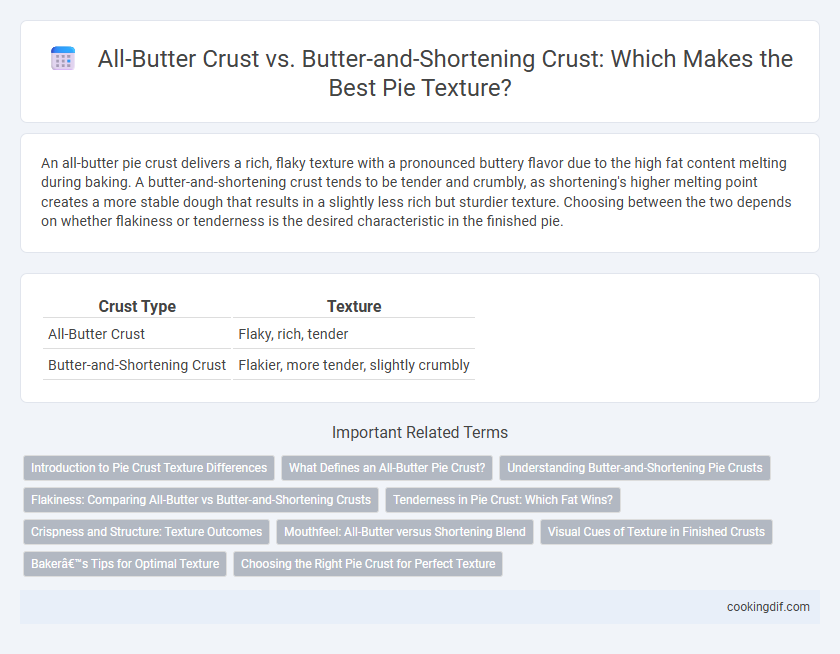 All-Butter Crust vs. Butter-and-Shortening Crust: Which Makes the Best Pie Texture?

An all-butter pie crust delivers a rich, flaky texture with a pronounced buttery flavor due to the high fat content melting during baking. A butter-and-shortening crust tends to be tender and crumbly, as shortening's higher melting point creates a more stable dough that results in a slightly less rich but sturdier texture. Choosing between the two depends on whether flakiness or tenderness is the desired characteristic in the finished pie.

| Crust Type | Texture |
|---|---|
| All-Butter Crust | Flaky, rich, tender |
| Butter-and-Shortening Crust | Flakier, more tender, slightly crumbly |

Important Related Terms

Introduction to Pie Crust Texture Differences

What Defines an All-Butter Pie Crust?

Understanding Butter-and-Shortening Pie Crusts

Flakiness: Comparing All-Butter vs Butter-and-Shortening Crusts

Tenderness in Pie Crust: Which Fat Wins?

Crispness and Structure: Texture Outcomes

Mouthfeel: All-Butter versus Shortening Blend

Visual Cues of Texture in Finished Crusts

Bakerâ€™s Tips for Optimal Texture

Choosing the Right Pie Crust for Perfect Texture

cookingdif.com