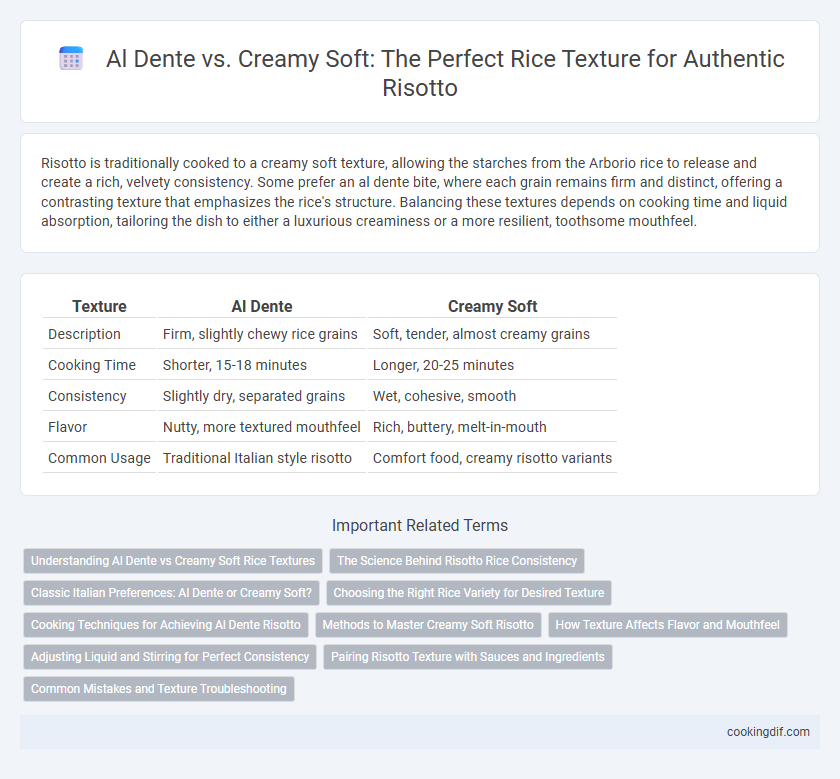 Al Dente vs. Creamy Soft: The Perfect Rice Texture for Authentic Risotto

Risotto is traditionally cooked to a creamy soft texture, allowing the starches from the Arborio rice to release and create a rich, velvety consistency. Some prefer an al dente bite, where each grain remains firm and distinct, offering a contrasting texture that emphasizes the rice's structure. Balancing these textures depends on cooking time and liquid absorption, tailoring the dish to either a luxurious creaminess or a more resilient, toothsome mouthfeel.

| Texture | Al Dente | Creamy Soft |
|---|---|---|
| Description | Firm, slightly chewy rice grains | Soft, tender, almost creamy grains |
| Cooking Time | Shorter, 15-18 minutes | Longer, 20-25 minutes |
| Consistency | Slightly dry, separated grains | Wet, cohesive, smooth |
| Flavor | Nutty, more textured mouthfeel | Rich, buttery, melt-in-mouth |
| Common Usage | Traditional Italian style risotto | Comfort food, creamy risotto variants |

Important Related Terms

Understanding Al Dente vs Creamy Soft Rice Textures
The Science Behind Risotto Rice Consistency
Classic Italian Preferences: Al Dente or Creamy Soft?
Choosing the Right Rice Variety for Desired Texture
Cooking Techniques for Achieving Al Dente Risotto
Methods to Master Creamy Soft Risotto
How Texture Affects Flavor and Mouthfeel
Adjusting Liquid and Stirring for Perfect Consistency
Pairing Risotto Texture with Sauces and Ingredients
Common Mistakes and Texture Troubleshooting

cookingdif.com