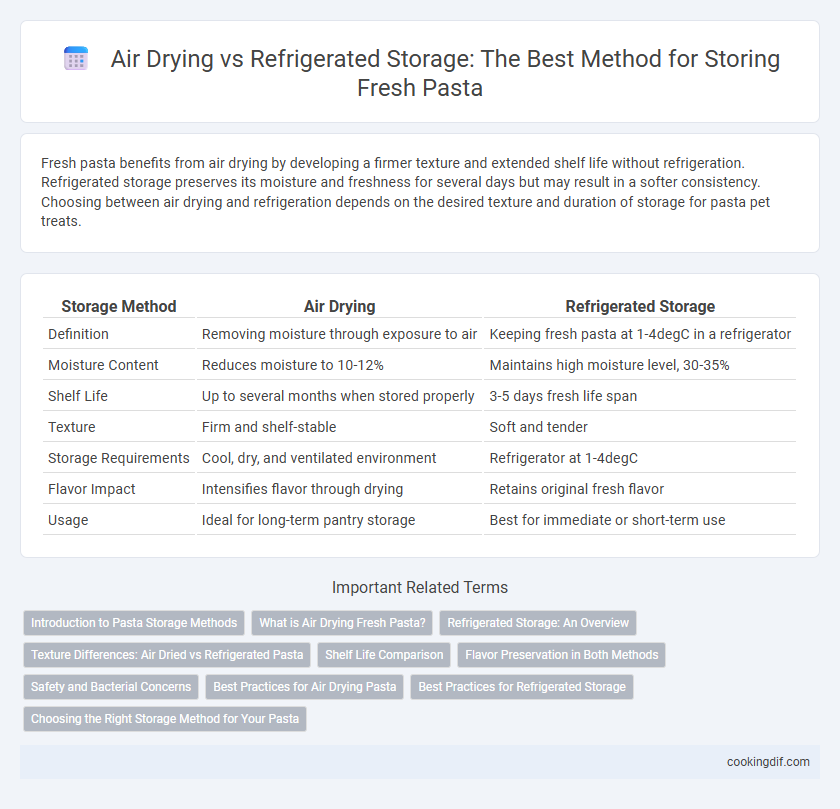 Air Drying vs Refrigerated Storage: The Best Method for Storing Fresh Pasta

Fresh pasta benefits from air drying by developing a firmer texture and extended shelf life without refrigeration. Refrigerated storage preserves its moisture and freshness for several days but may result in a softer consistency. Choosing between air drying and refrigeration depends on the desired texture and duration of storage for pasta pet treats.

| Storage Method | Air Drying | Refrigerated Storage |
|---|---|---|
| Definition | Removing moisture through exposure to air | Keeping fresh pasta at 1-4degC in a refrigerator |
| Moisture Content | Reduces moisture to 10-12% | Maintains high moisture level, 30-35% |
| Shelf Life | Up to several months when stored properly | 3-5 days fresh life span |
| Texture | Firm and shelf-stable | Soft and tender |
| Storage Requirements | Cool, dry, and ventilated environment | Refrigerator at 1-4degC |
| Flavor Impact | Intensifies flavor through drying | Retains original fresh flavor |
| Usage | Ideal for long-term pantry storage | Best for immediate or short-term use |

Important Related Terms

Introduction to Pasta Storage Methods
What is Air Drying Fresh Pasta?
Refrigerated Storage: An Overview
Texture Differences: Air Dried vs Refrigerated Pasta
Shelf Life Comparison
Flavor Preservation in Both Methods
Safety and Bacterial Concerns
Best Practices for Air Drying Pasta
Best Practices for Refrigerated Storage
Choosing the Right Storage Method for Your Pasta

cookingdif.com